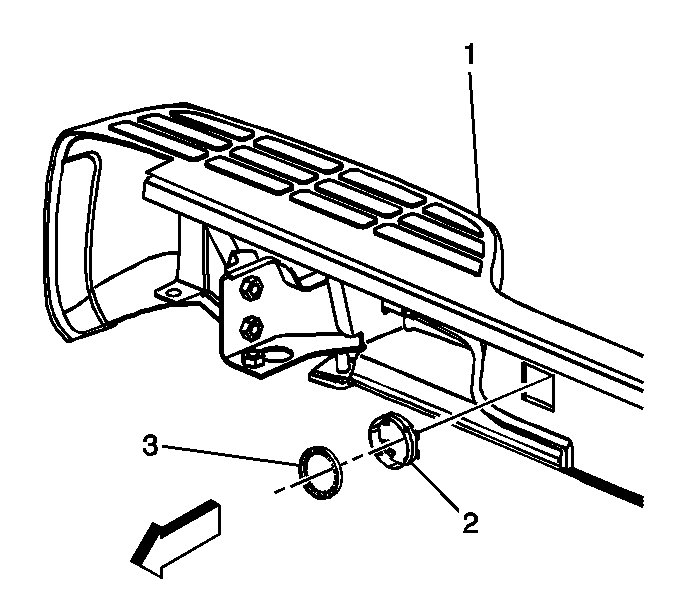 1
3
2