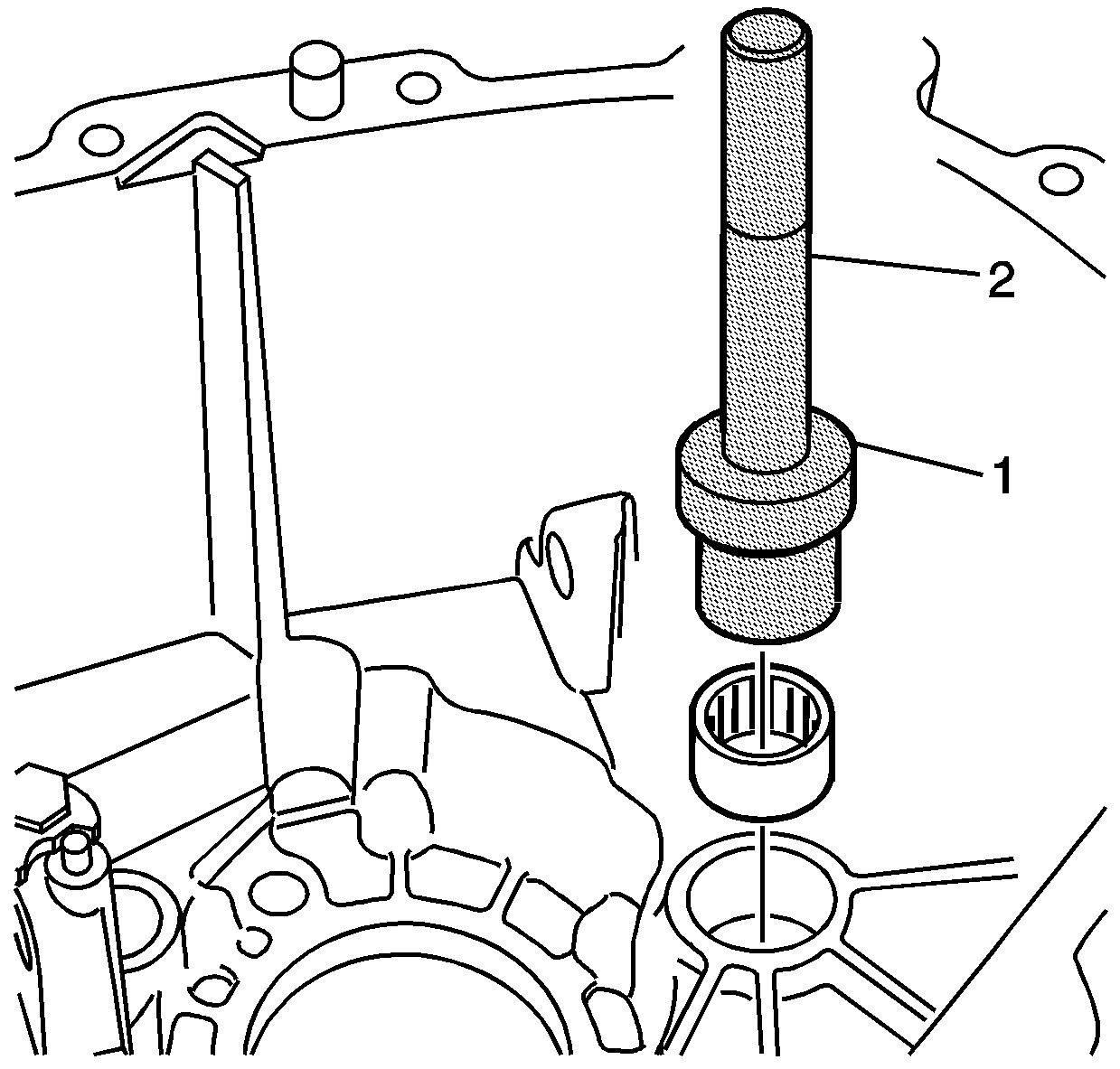 2
1