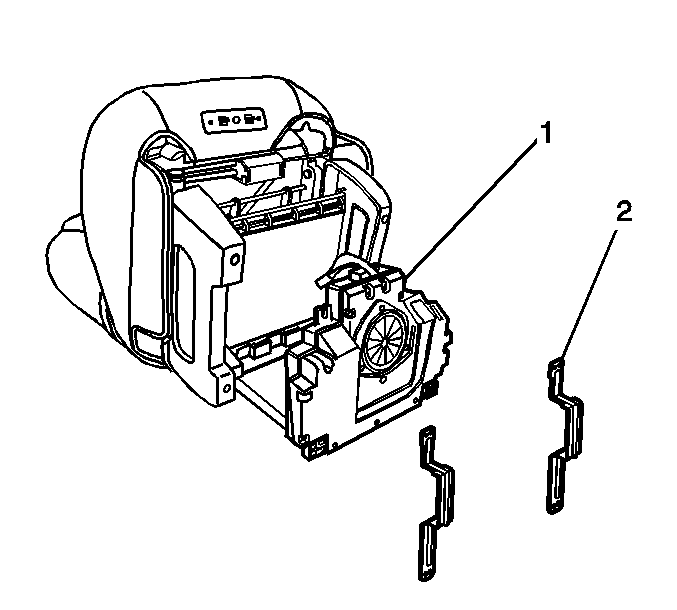 1
2