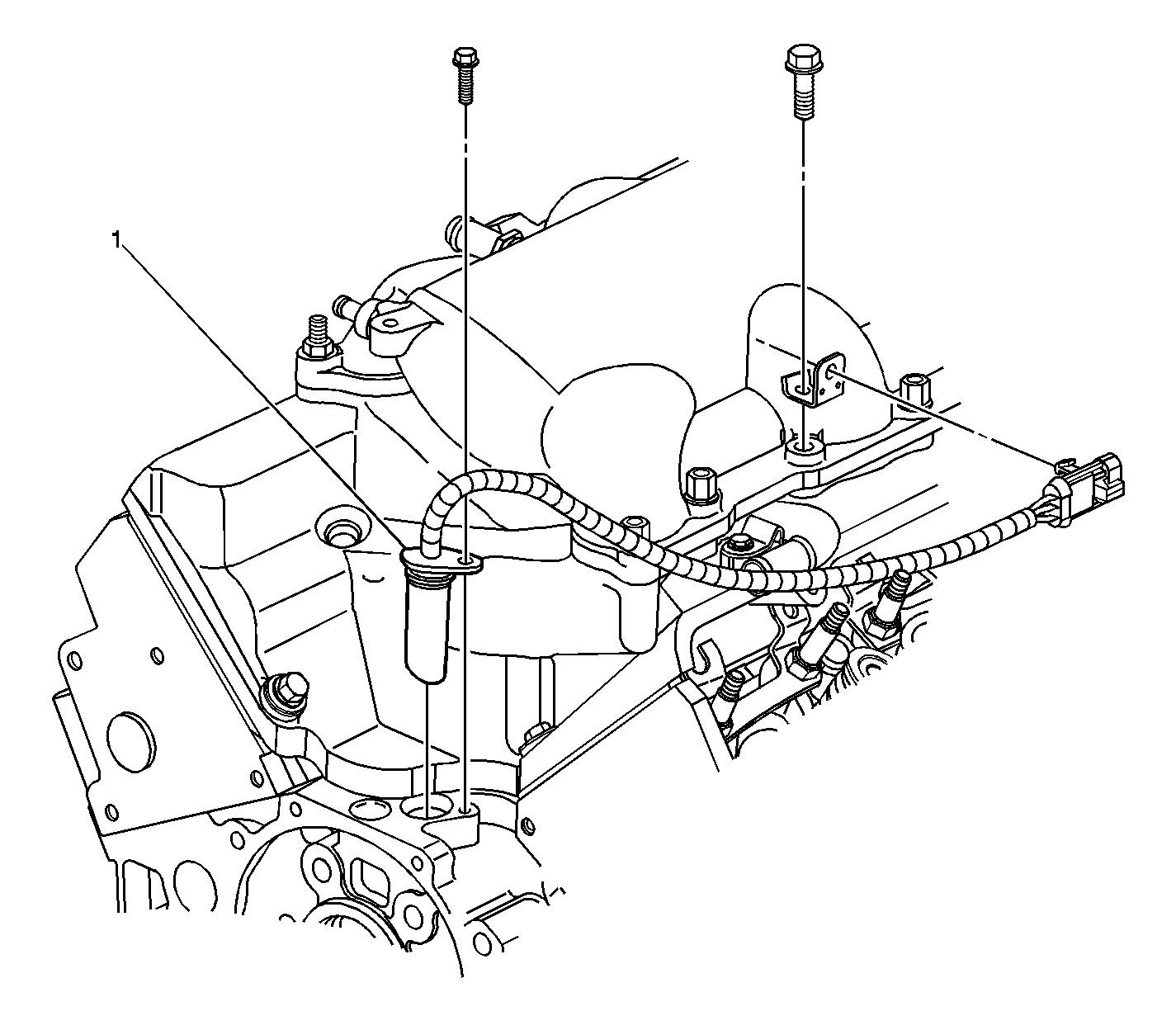 1