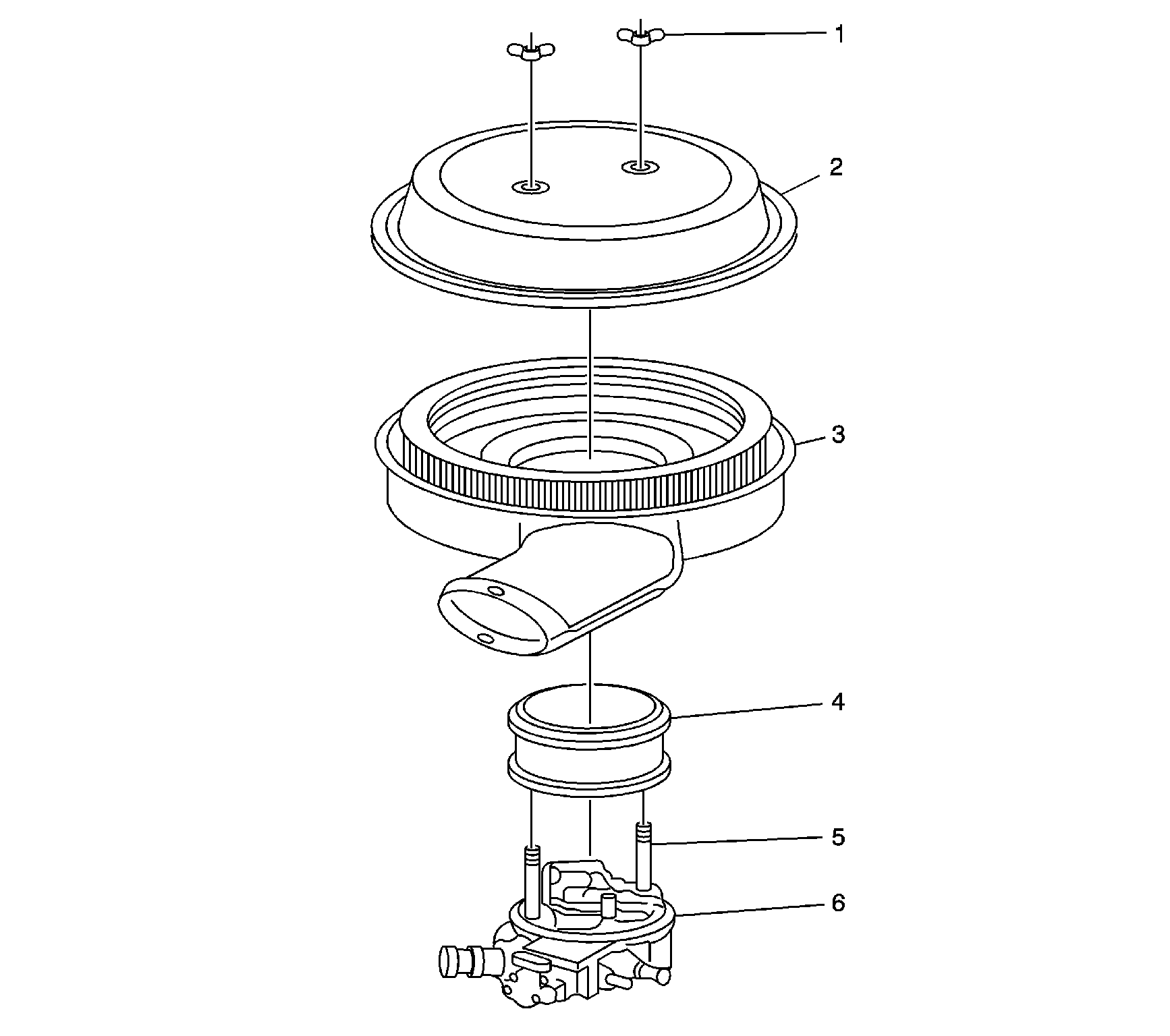 1
2
3
4
5
6