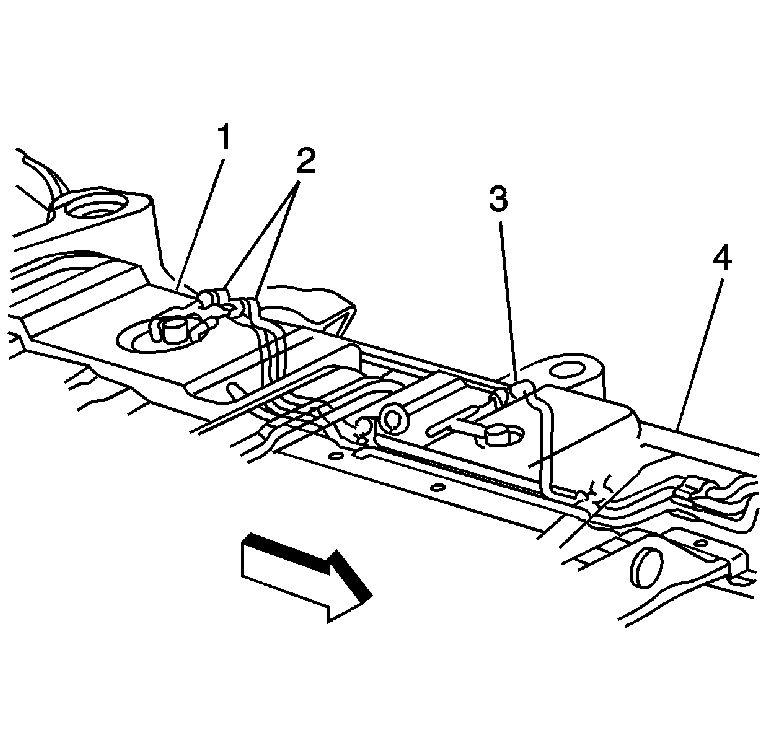 1
2
3
4