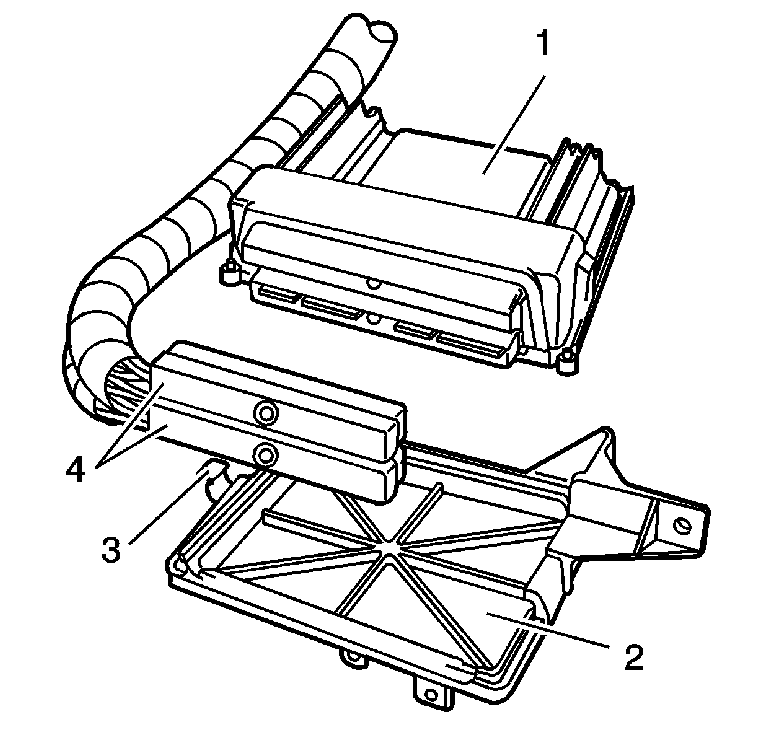 1
4
3
2