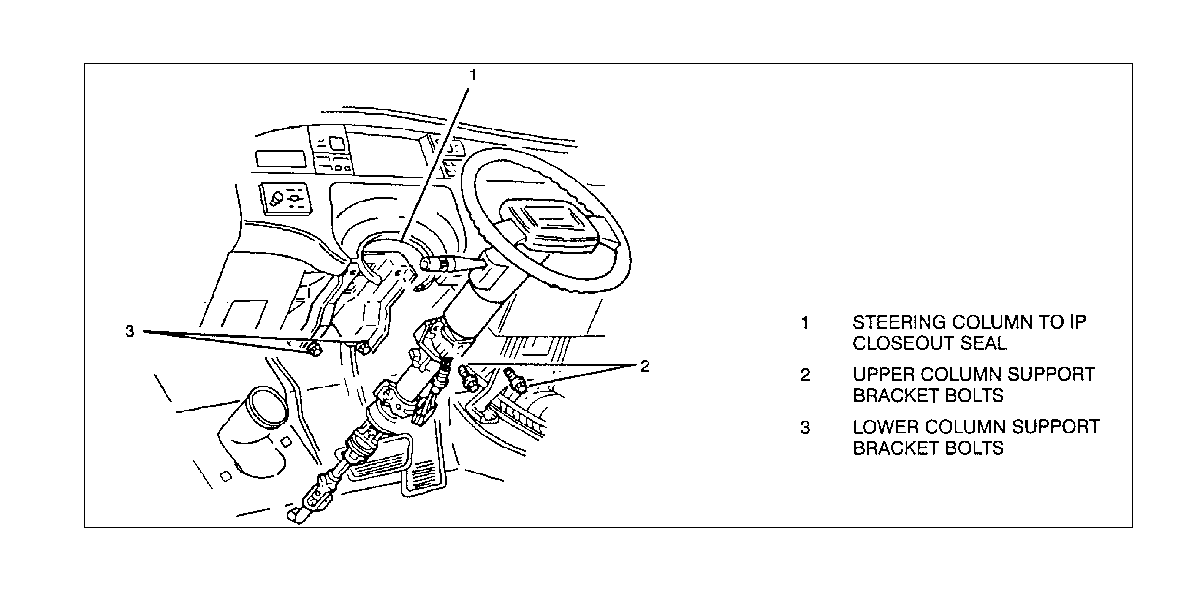 1

3

2

1 STEERING COLUMN TO IP CLOSEOUT SEAL

2 UPPER COLUMN SUPPORT BRACKET BOLTS

3 LOWER COLUMN SUPPORT BRACKET BOLTS