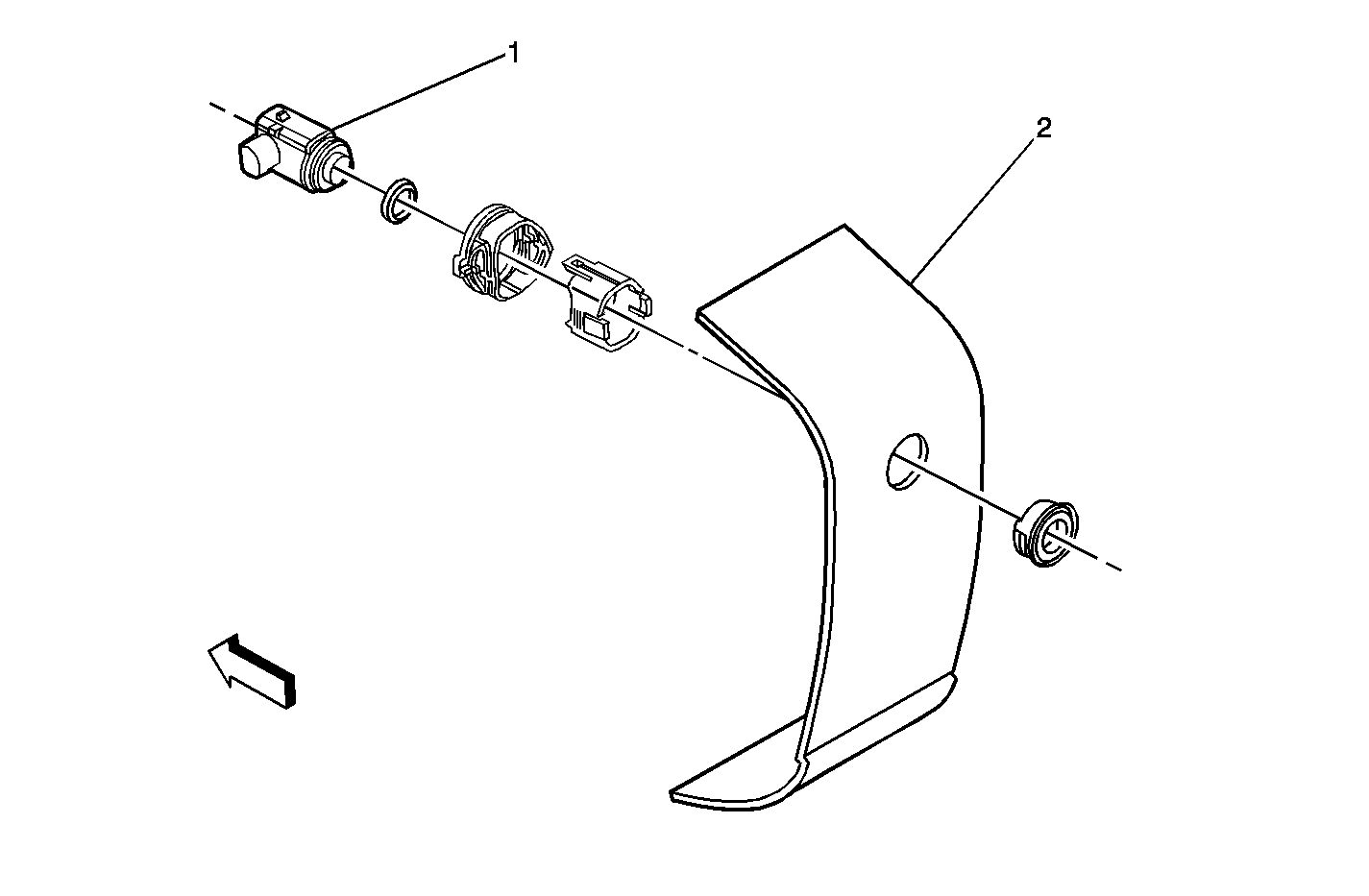 1

2