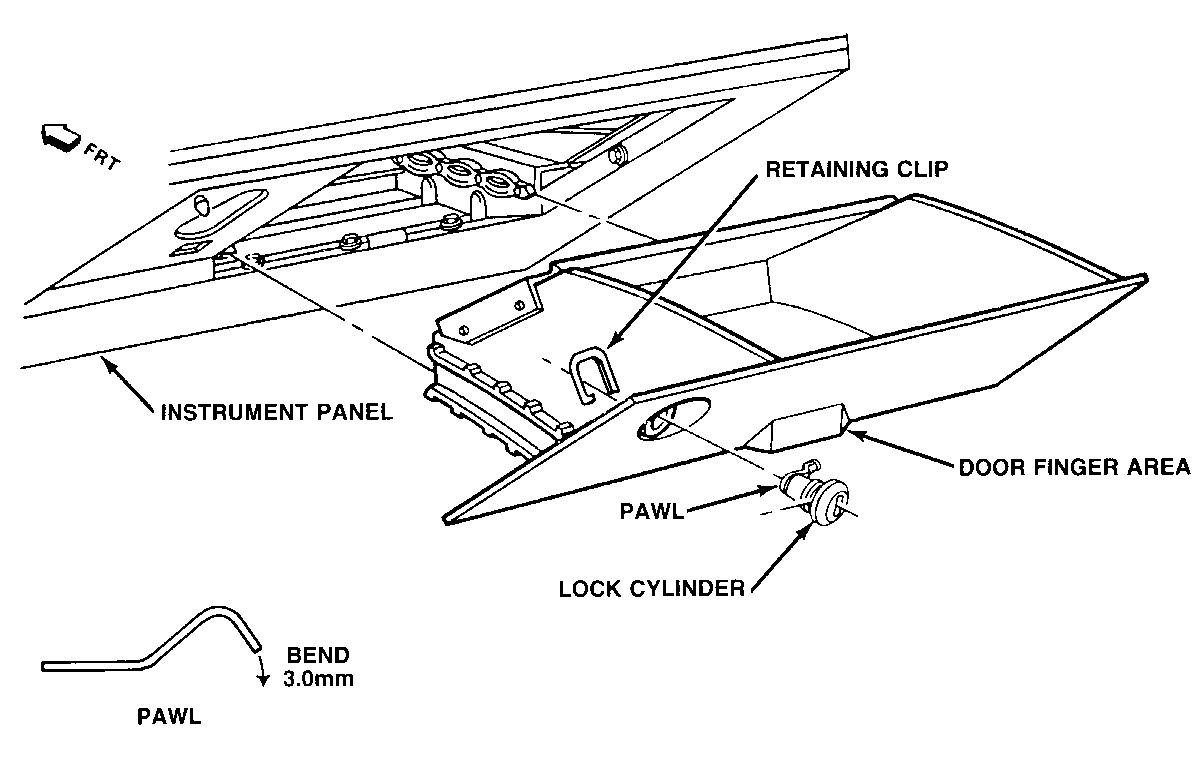 FRT

RETAINING CLIP

INSTRUMENT PANEL

DOOR FINGER AREA

PAWL

LOCK CYLINDER

BEND
3.0mm

PAWL