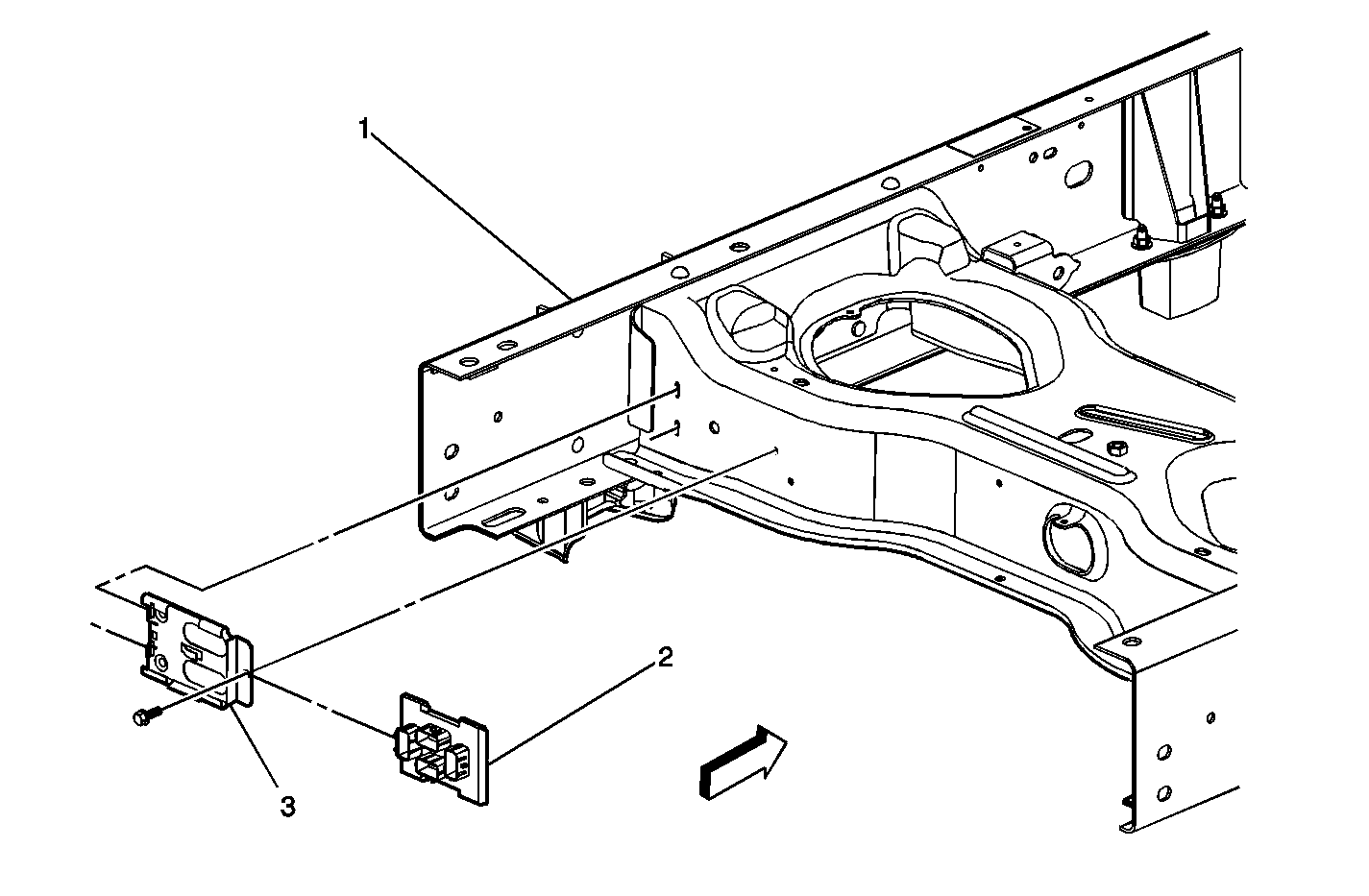 1

2

3