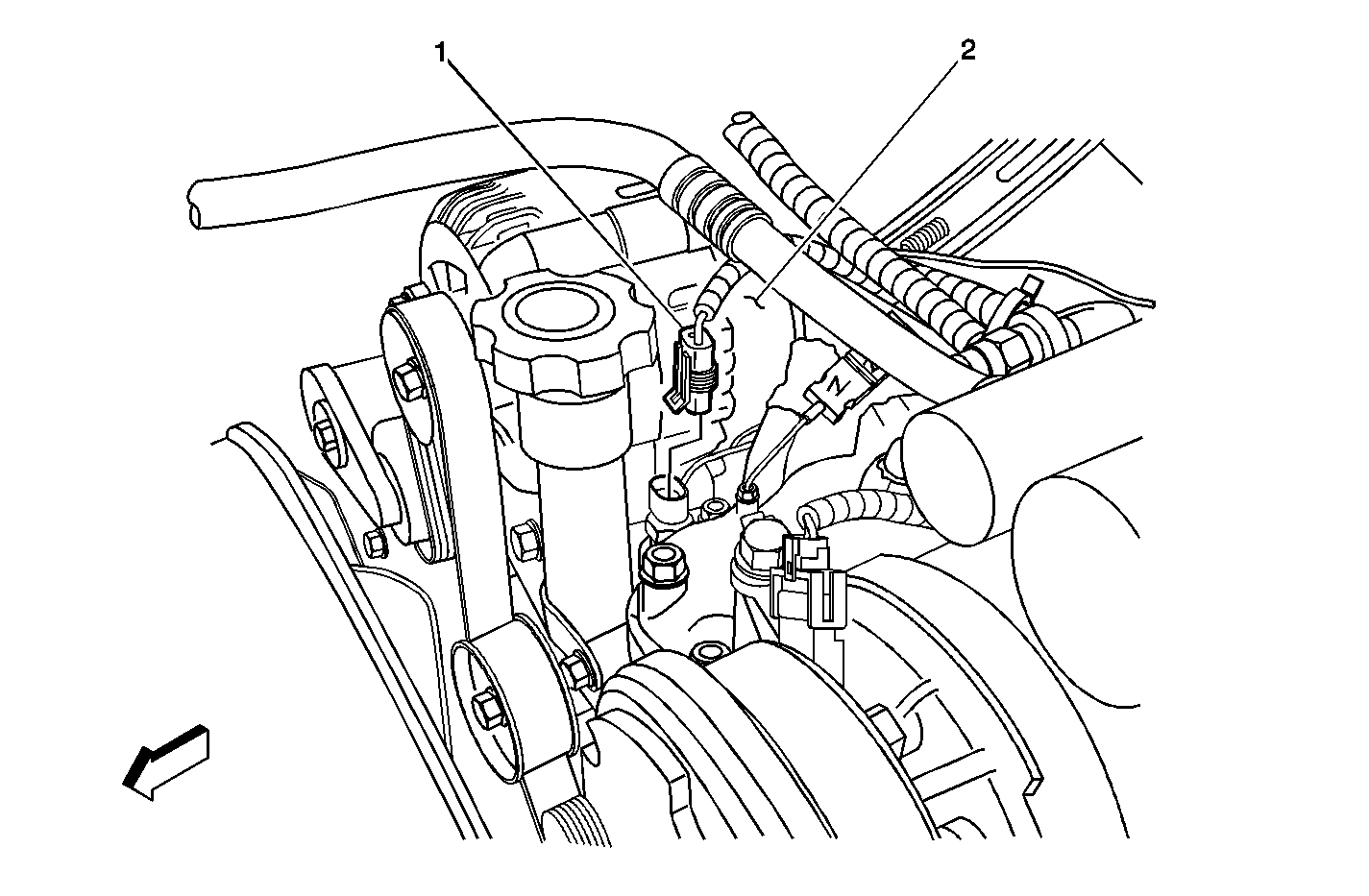 1
2