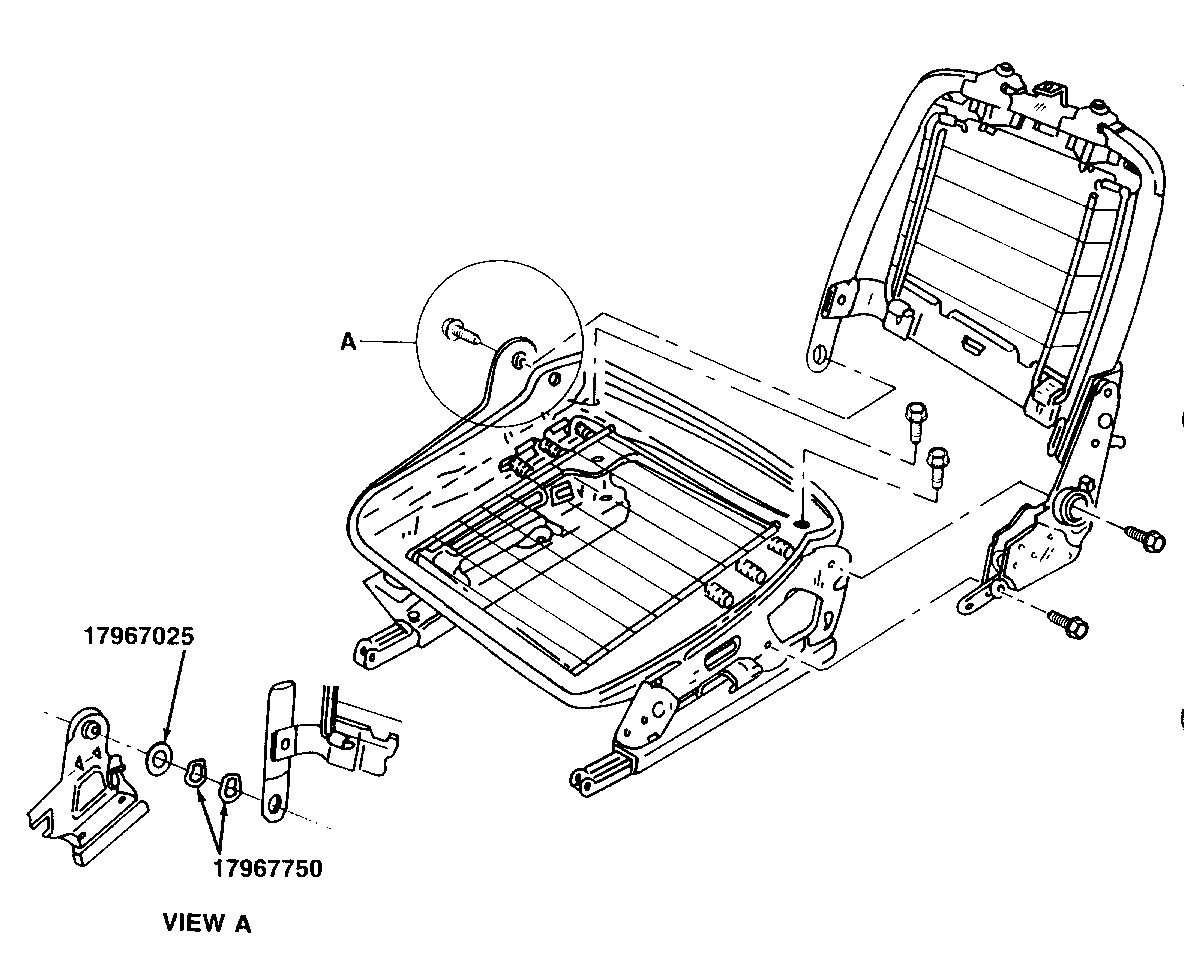 A

17967025

17967750

VIEW A