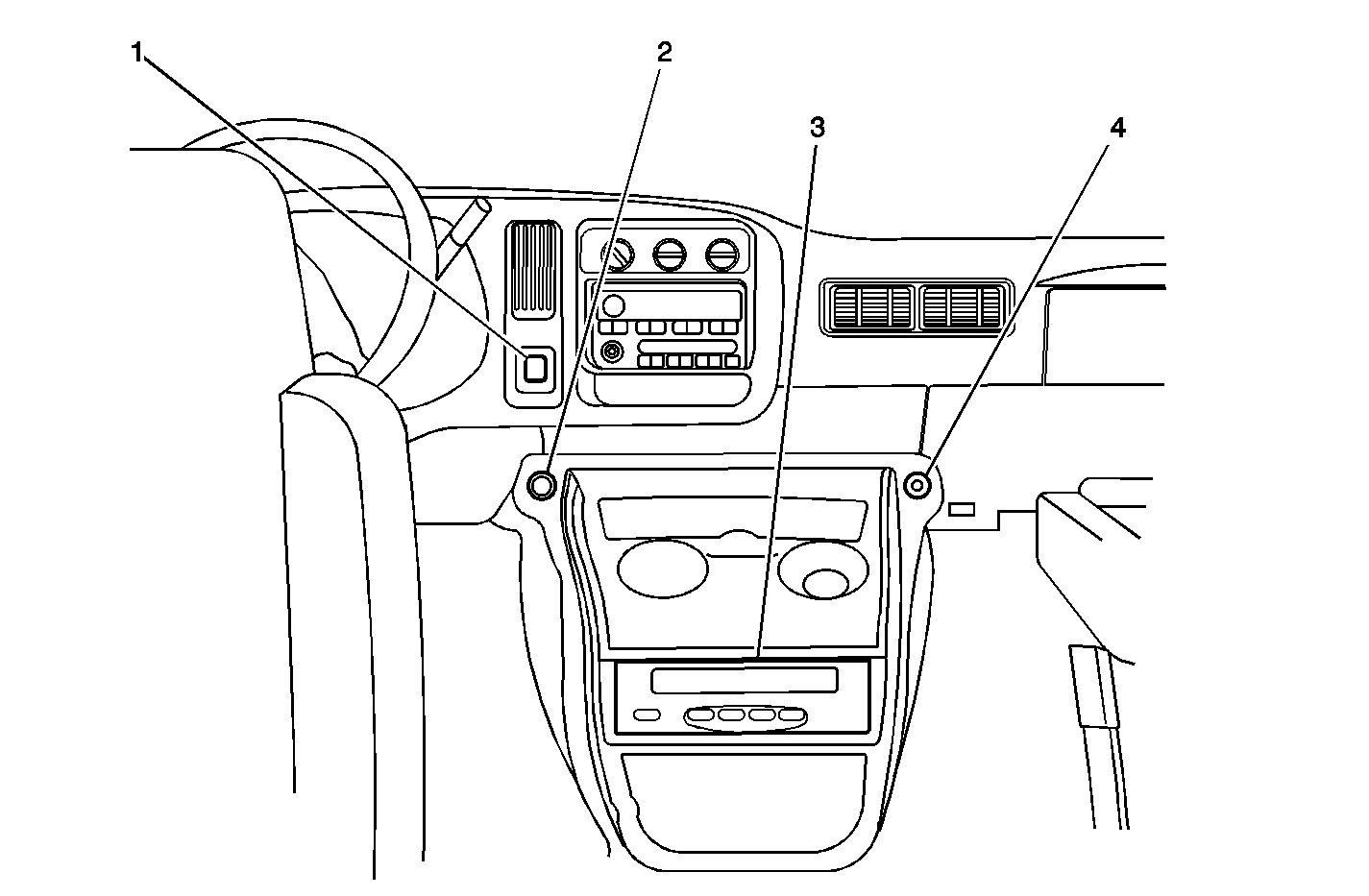 1
2
3
4