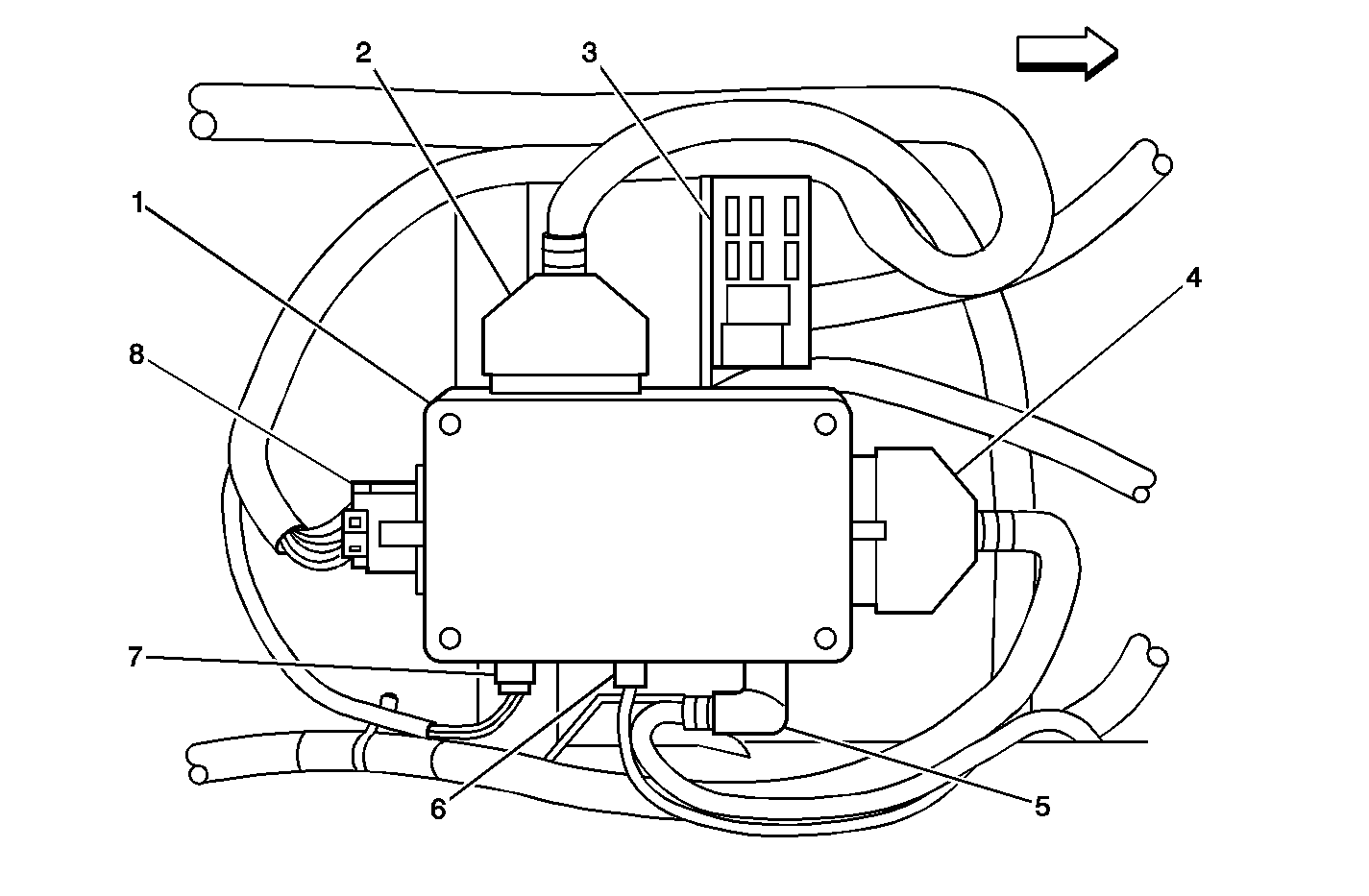 2
3
1
4
8
7
6
5