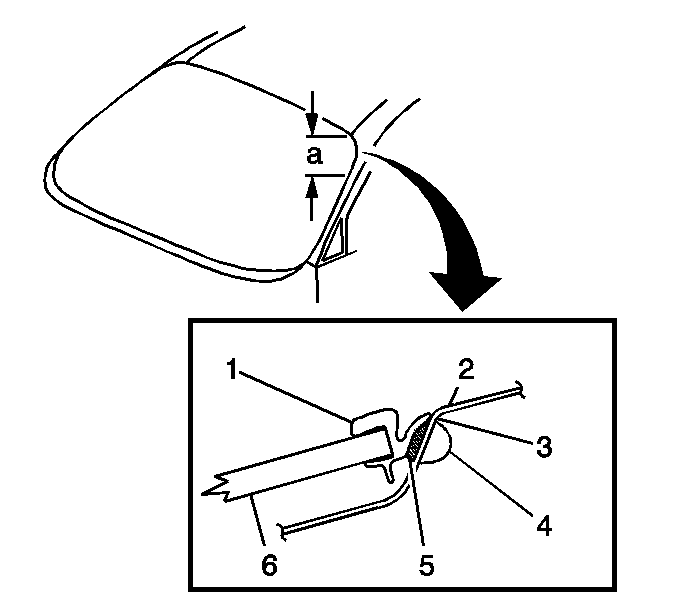 a

1
2
3
4
5
6