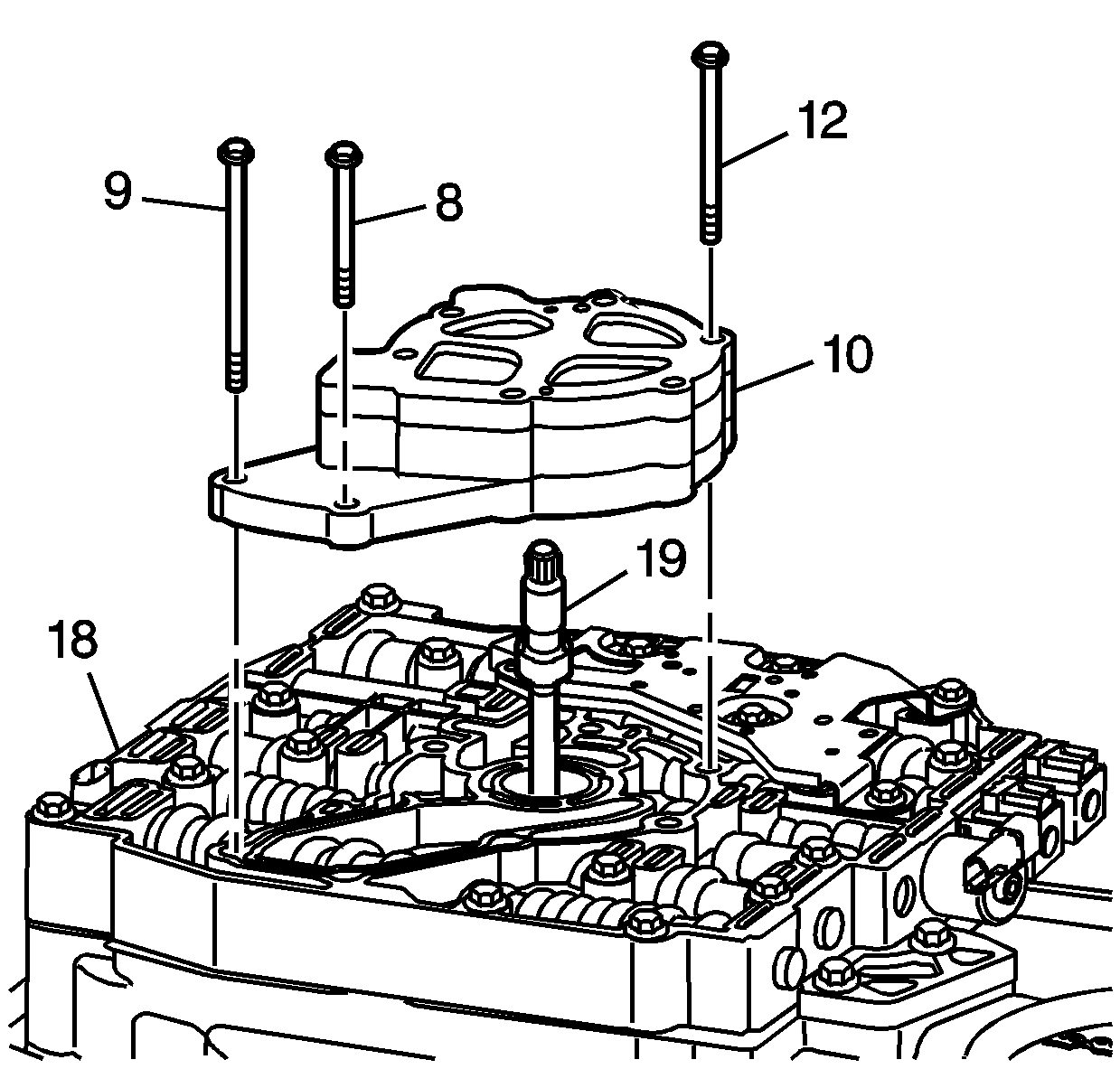 12
9
8
10
19
18