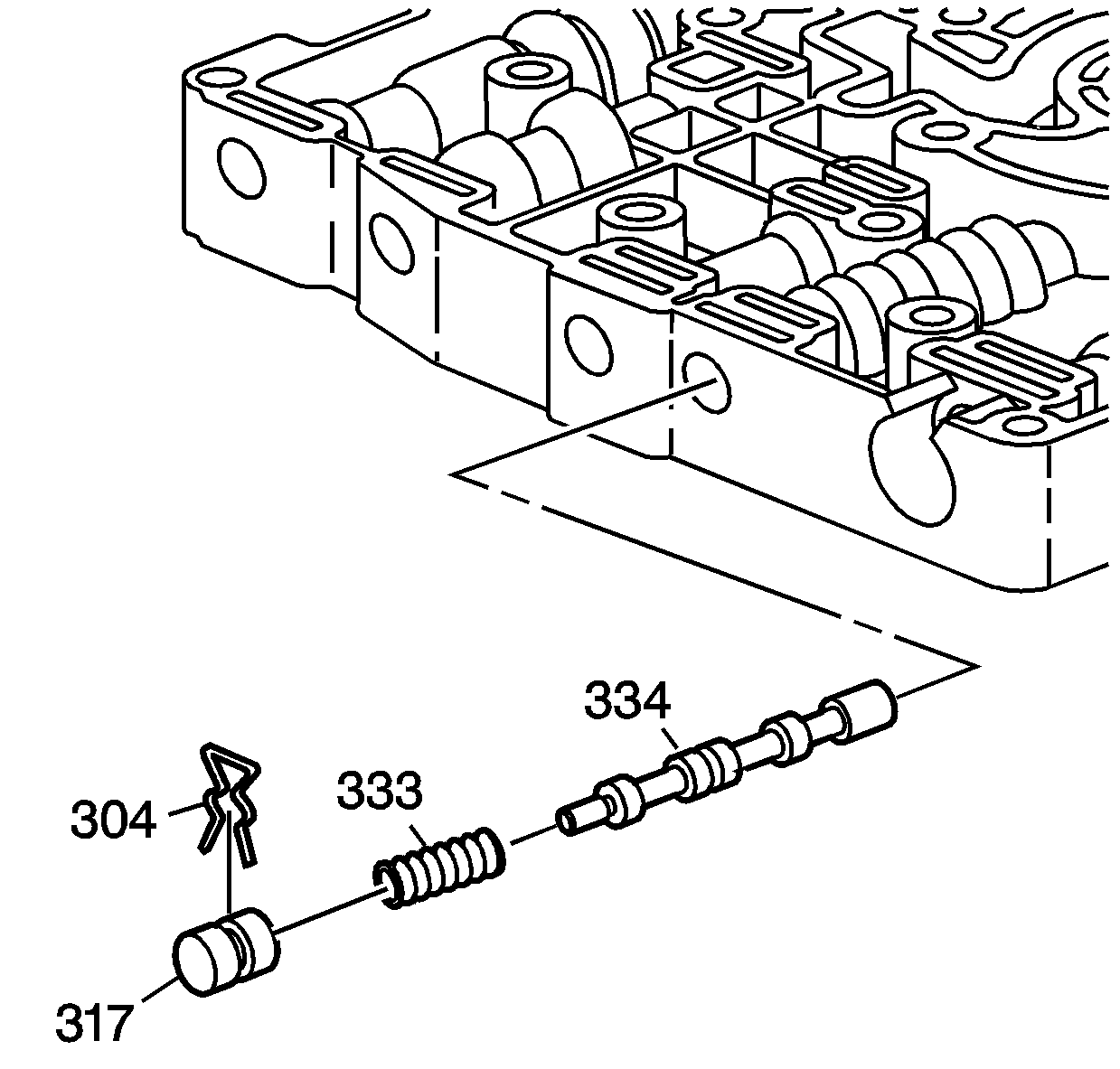 334
333
304
317