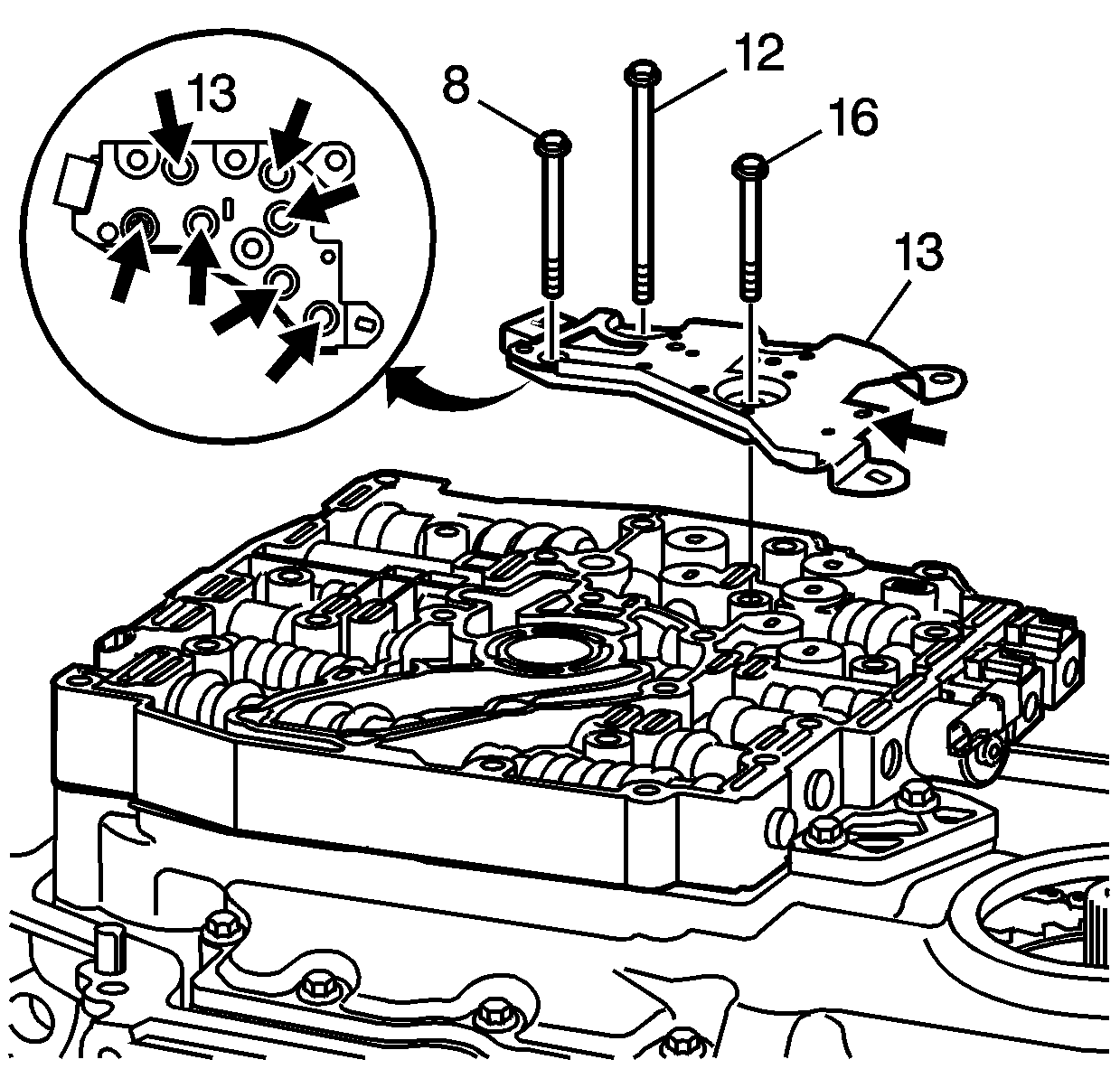 13
8
12
16
13