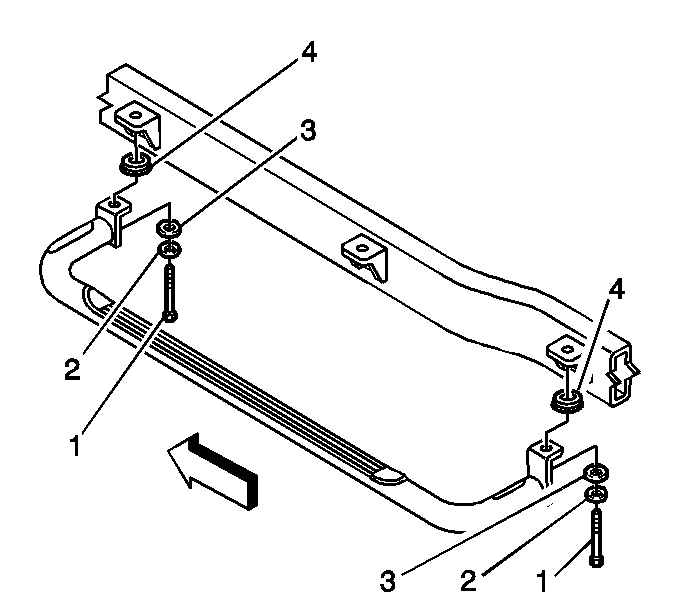 4
3
4
2
1
3
2
1