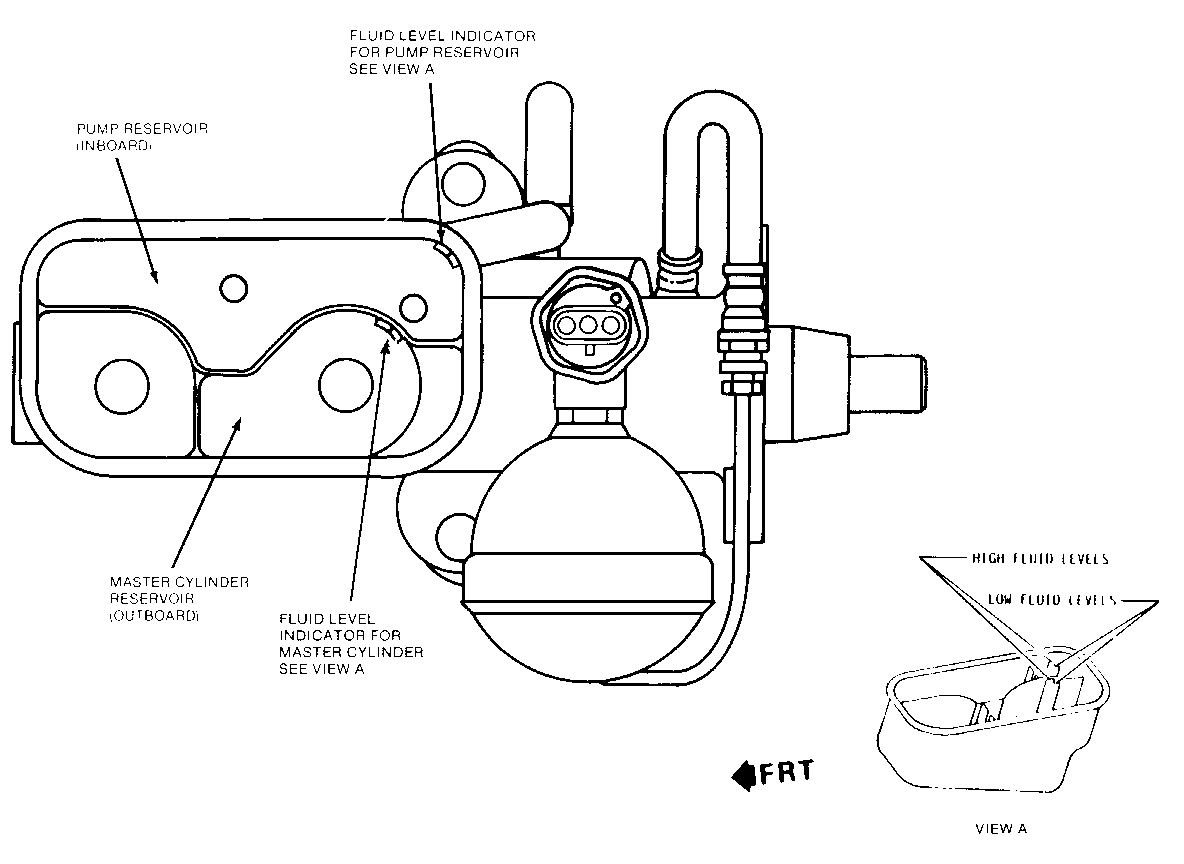 FLUID LEVEL INDICATOR FOR PUMP RESERVOIR SEE VIEW A

PUMP RESERVOIR (INBOARD)

MASTER CYLINDER RESERVOIR (OUTBOARD)

FLUID LEVEL INDICATOR FOR MASTER CYLINDER SEE VIEW A

HIGH FLUID LEVELS

LOW FLUID LEVELS

FRT

VIEW A