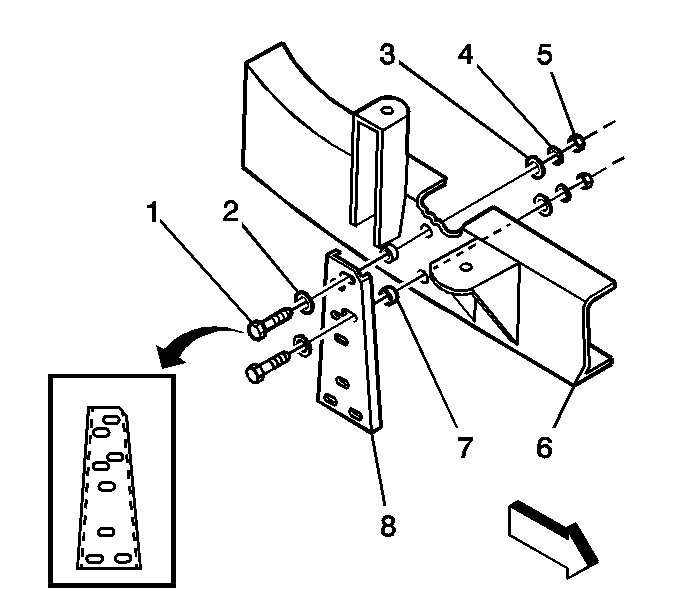 3
4
5
1
2
7
6
8