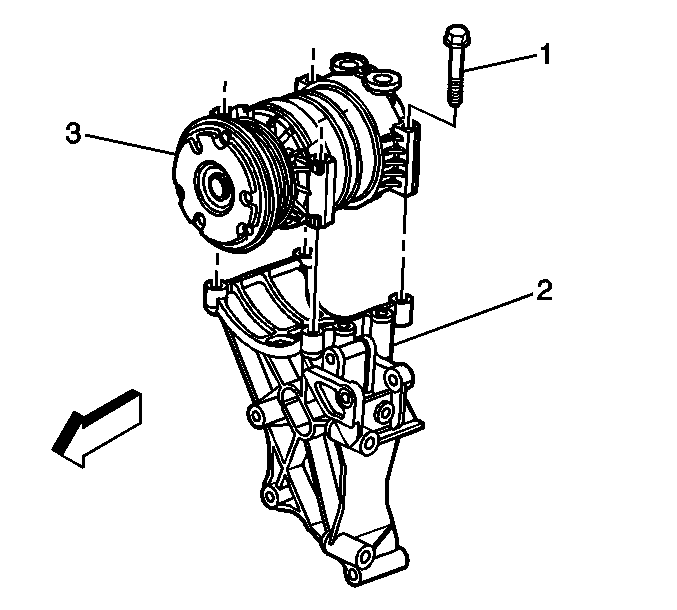 1
3
2