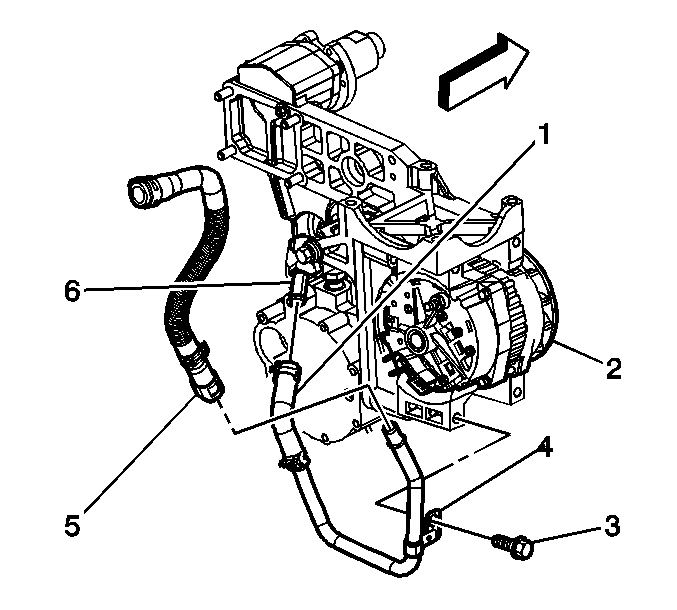 1
6
2
4
5
3