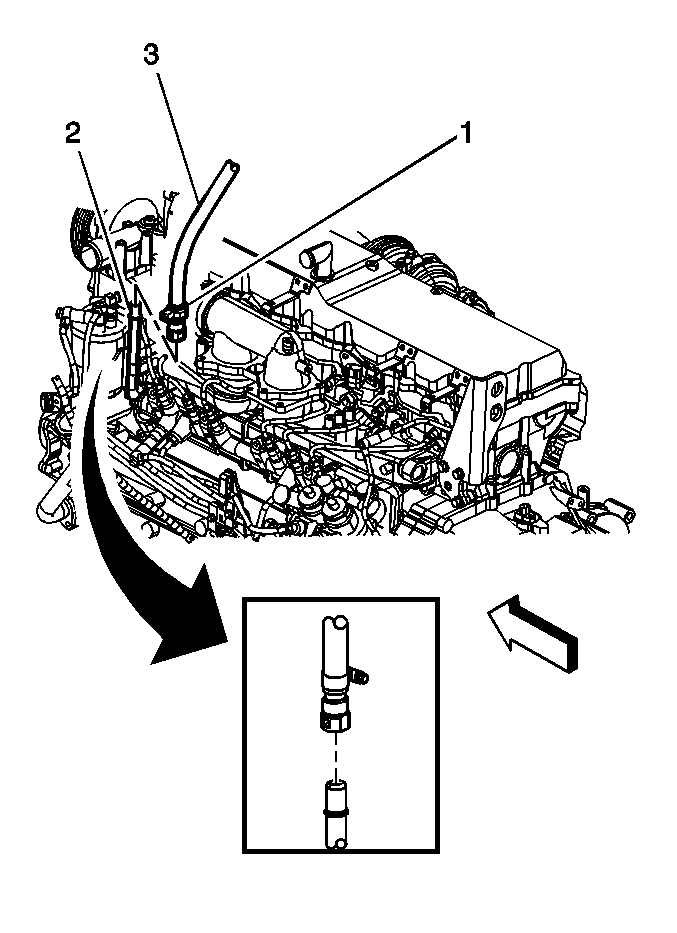 3
2
1