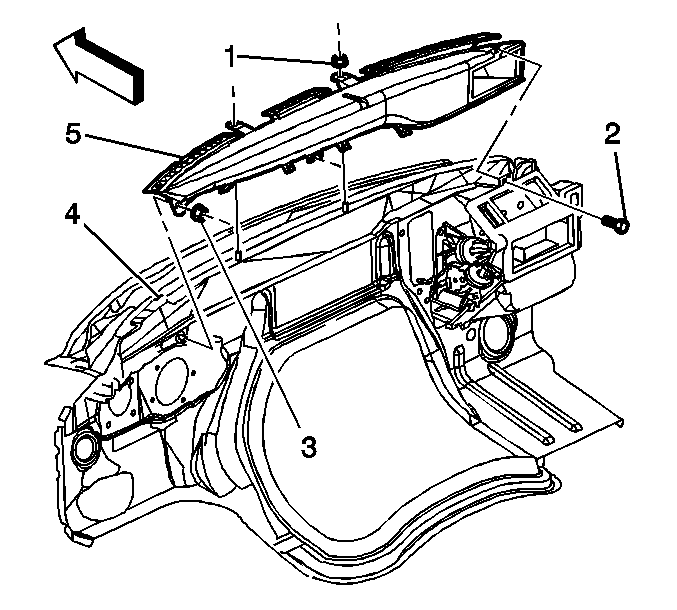 1
5
2
4
3