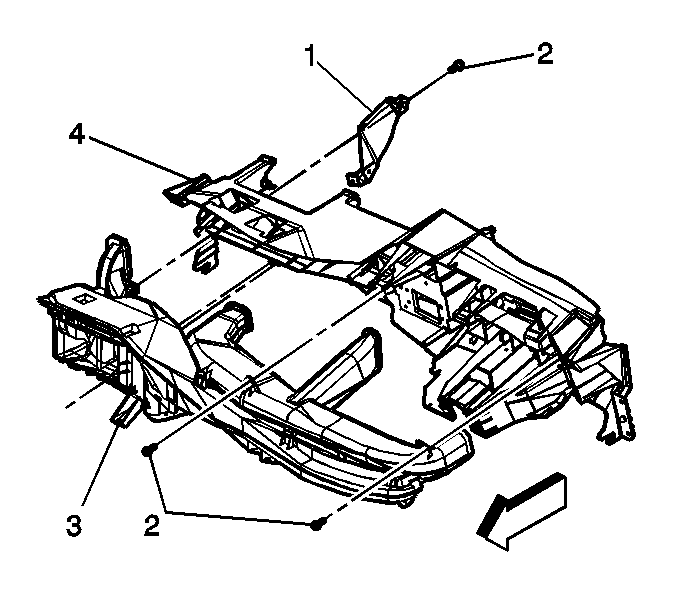 1
2
4
3
2