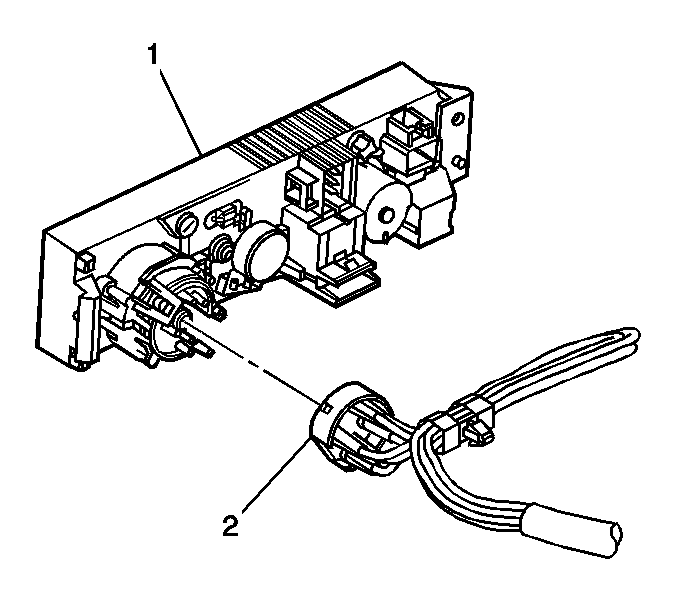 1

2