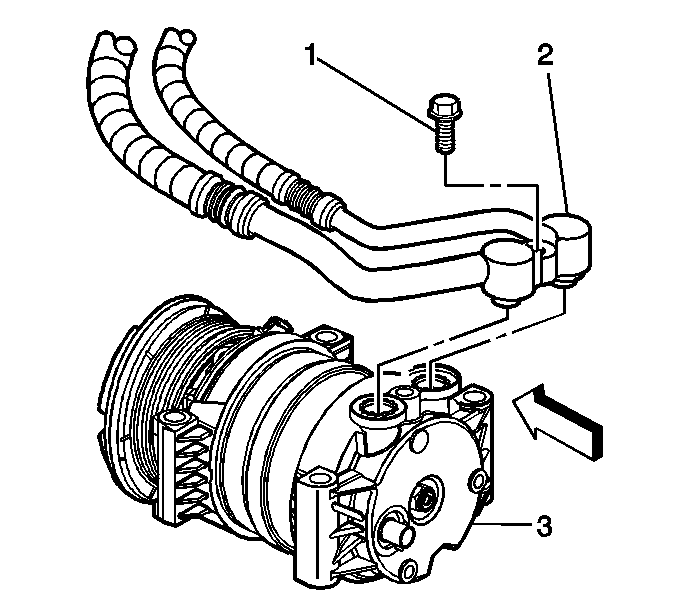 1
2
3