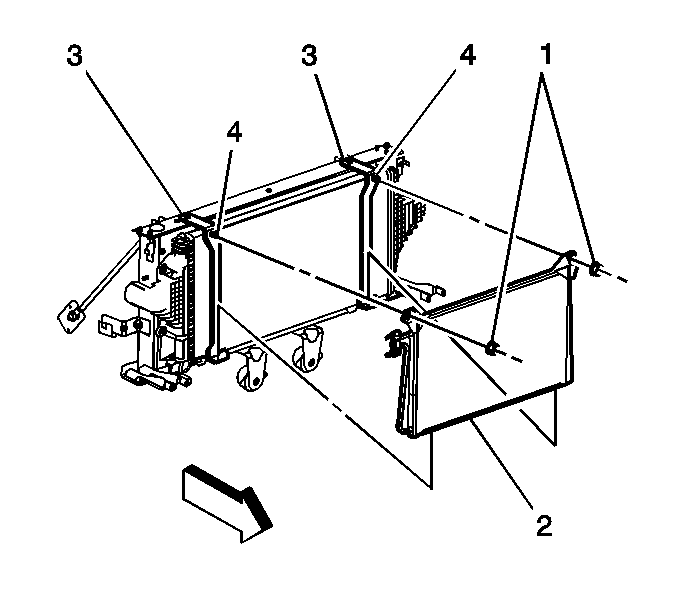 3
3
4
1
4
2