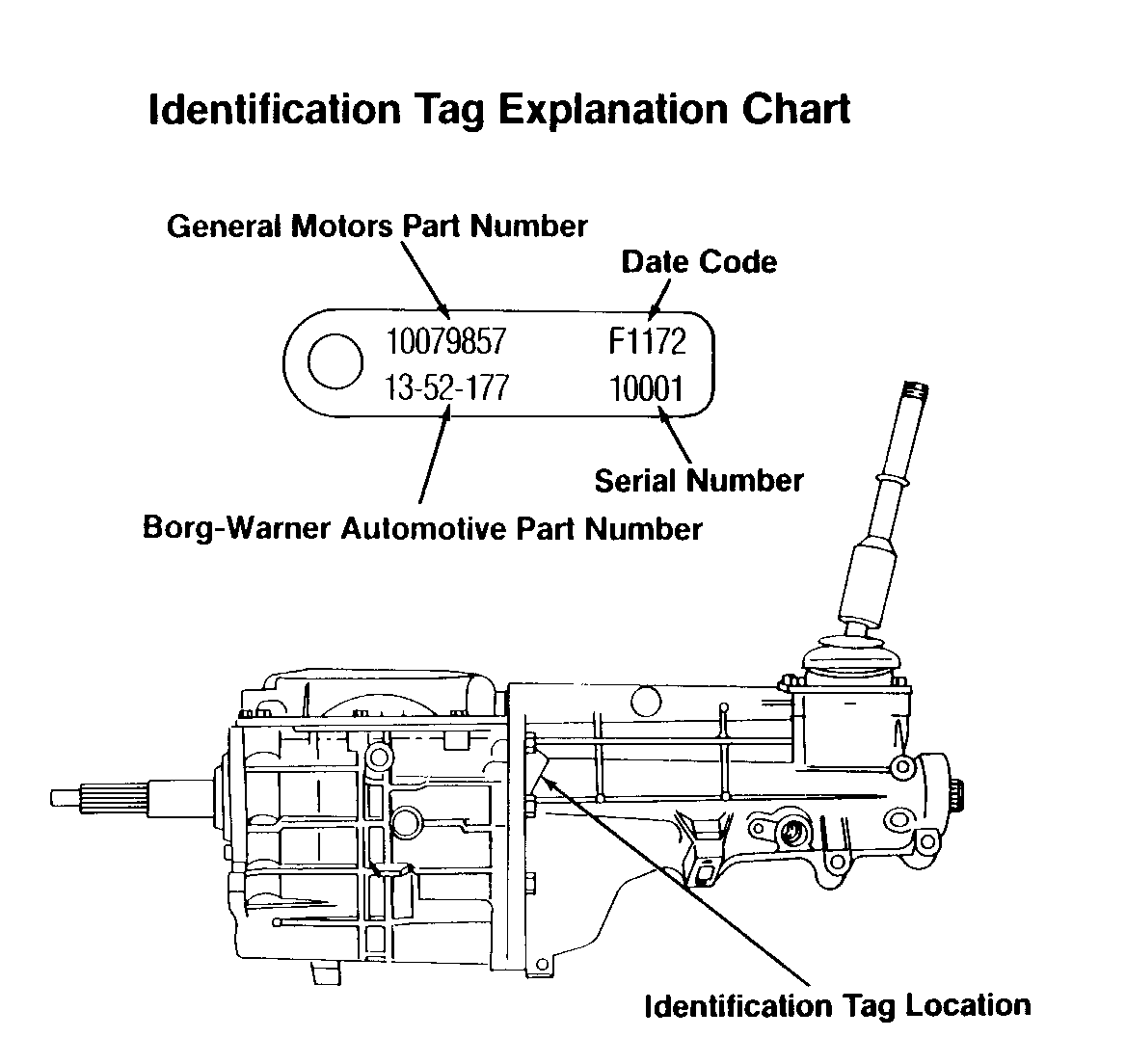 Identification Tag Explanation Chart

General Motors Part Number

Date Code

10079857 F1172
13-52-177 10001

Serial Number

Borg-Warner Automotive Part Number

Identification Tag Location