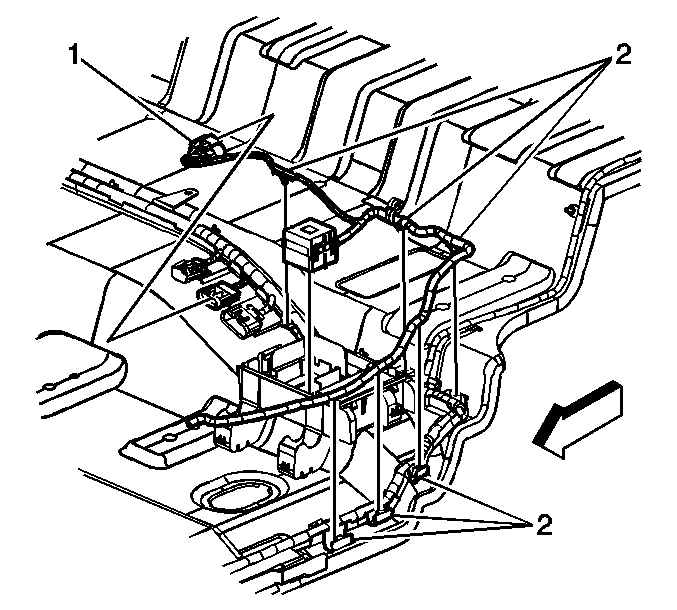 1
2
2