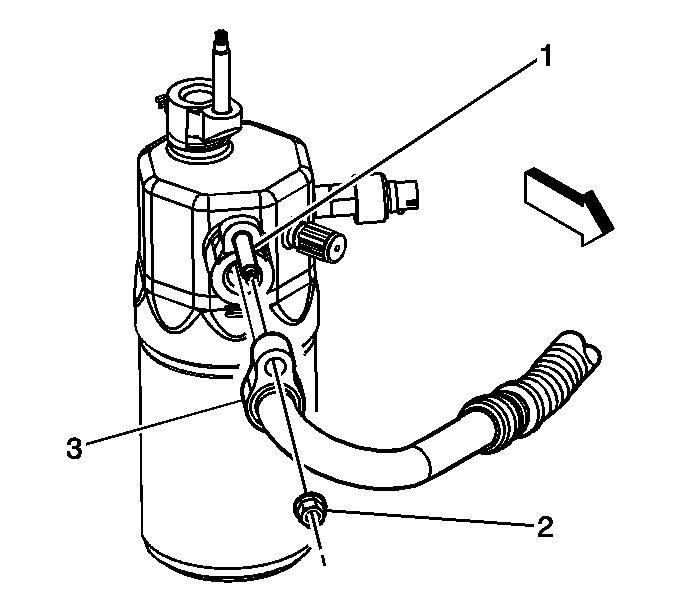 1
3
2