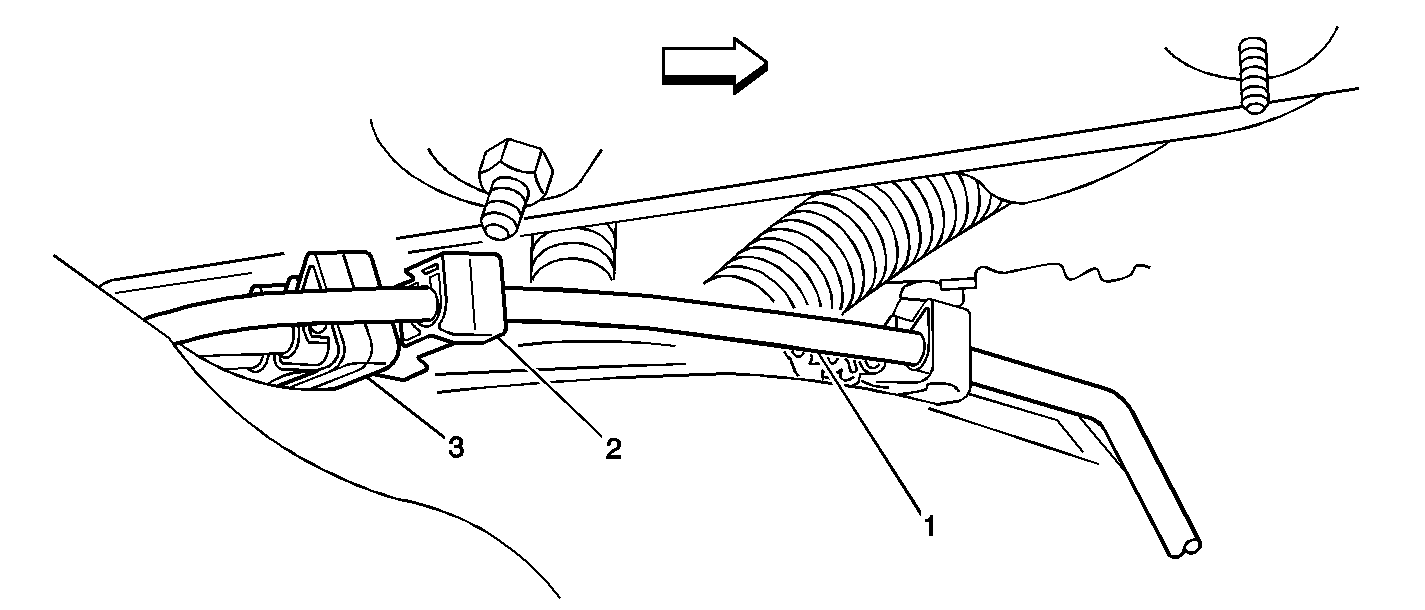 3
2
1