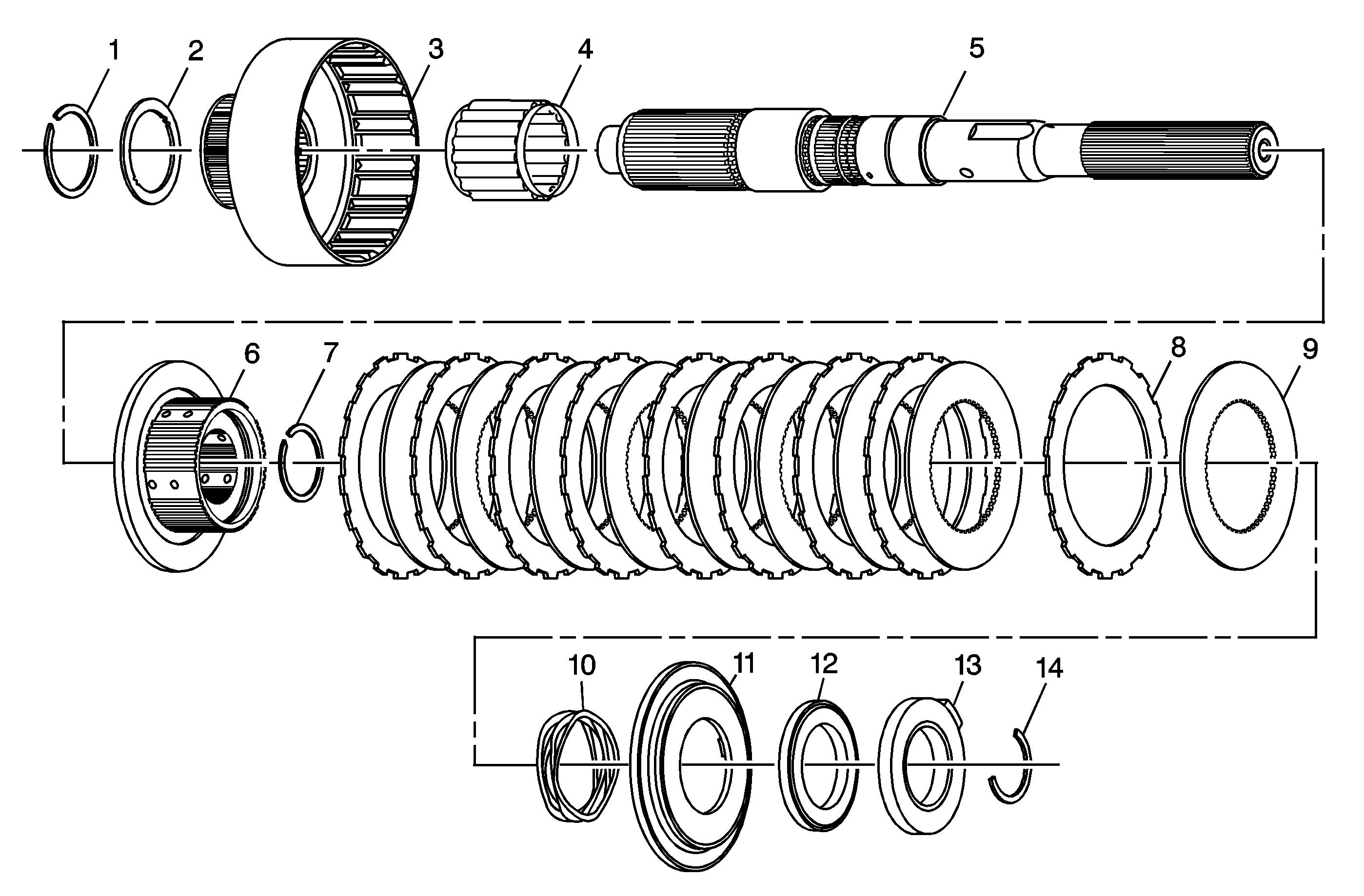 1 2 3 4 5

6 7 8 9

10 11 12 13 14