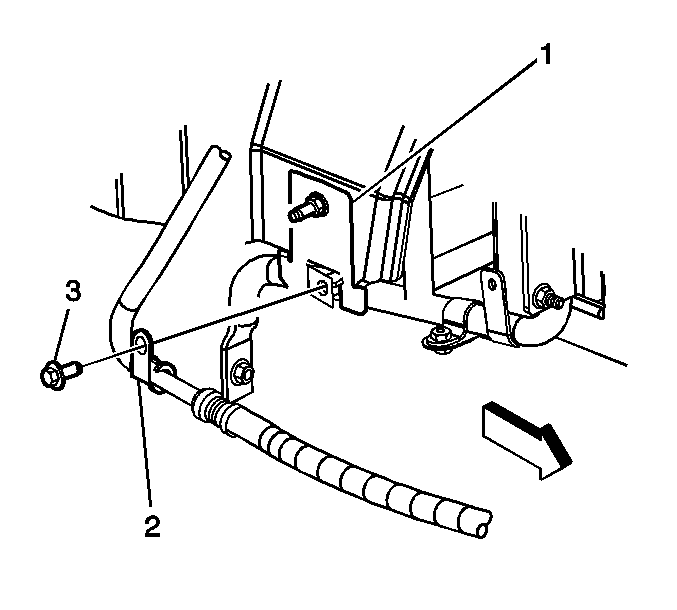 1
3
2