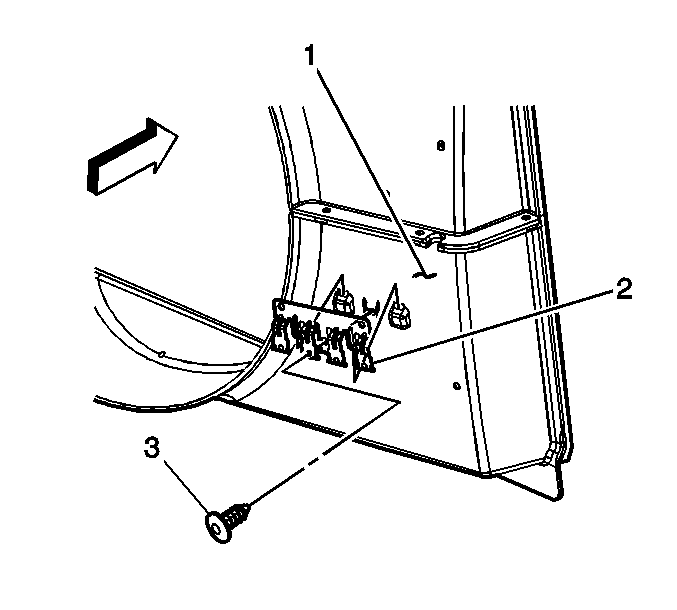 1
2
3