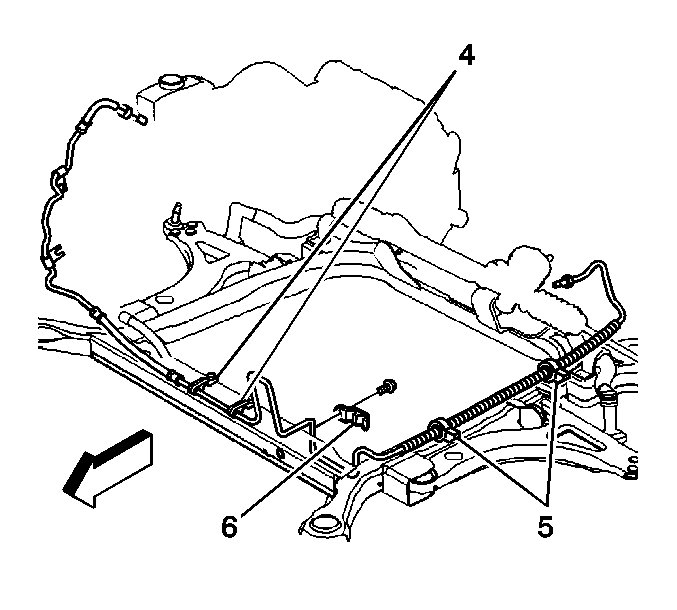 4

6

5