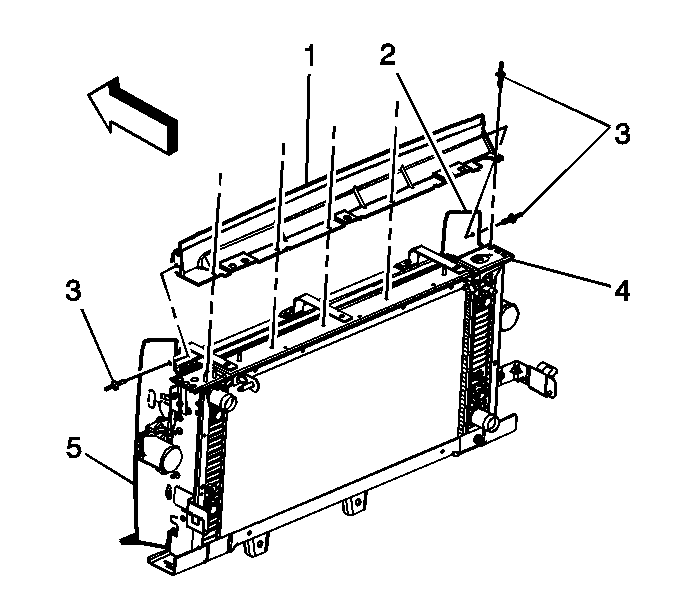 1
2
3
3
4
5