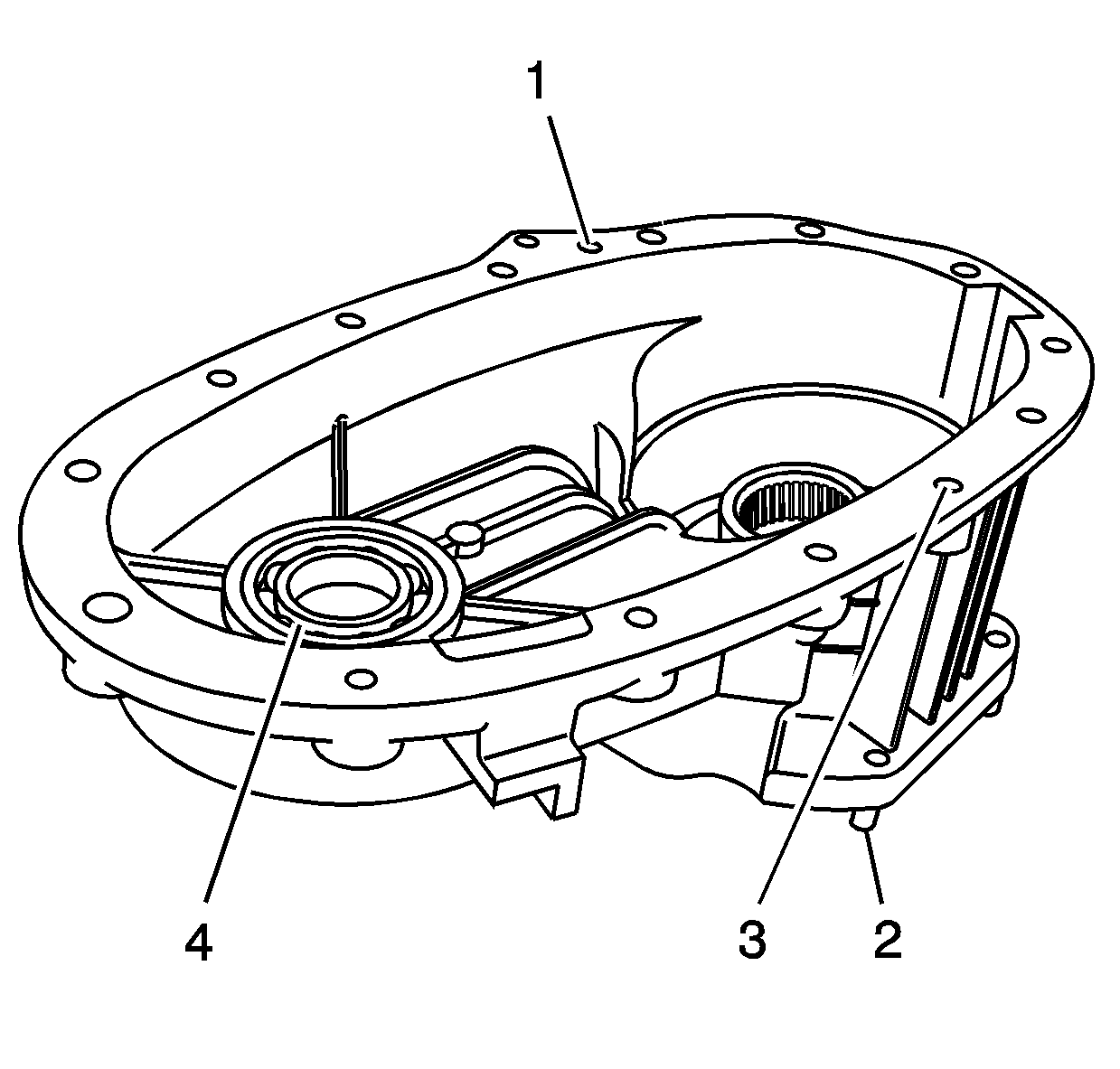 1

4

3

2