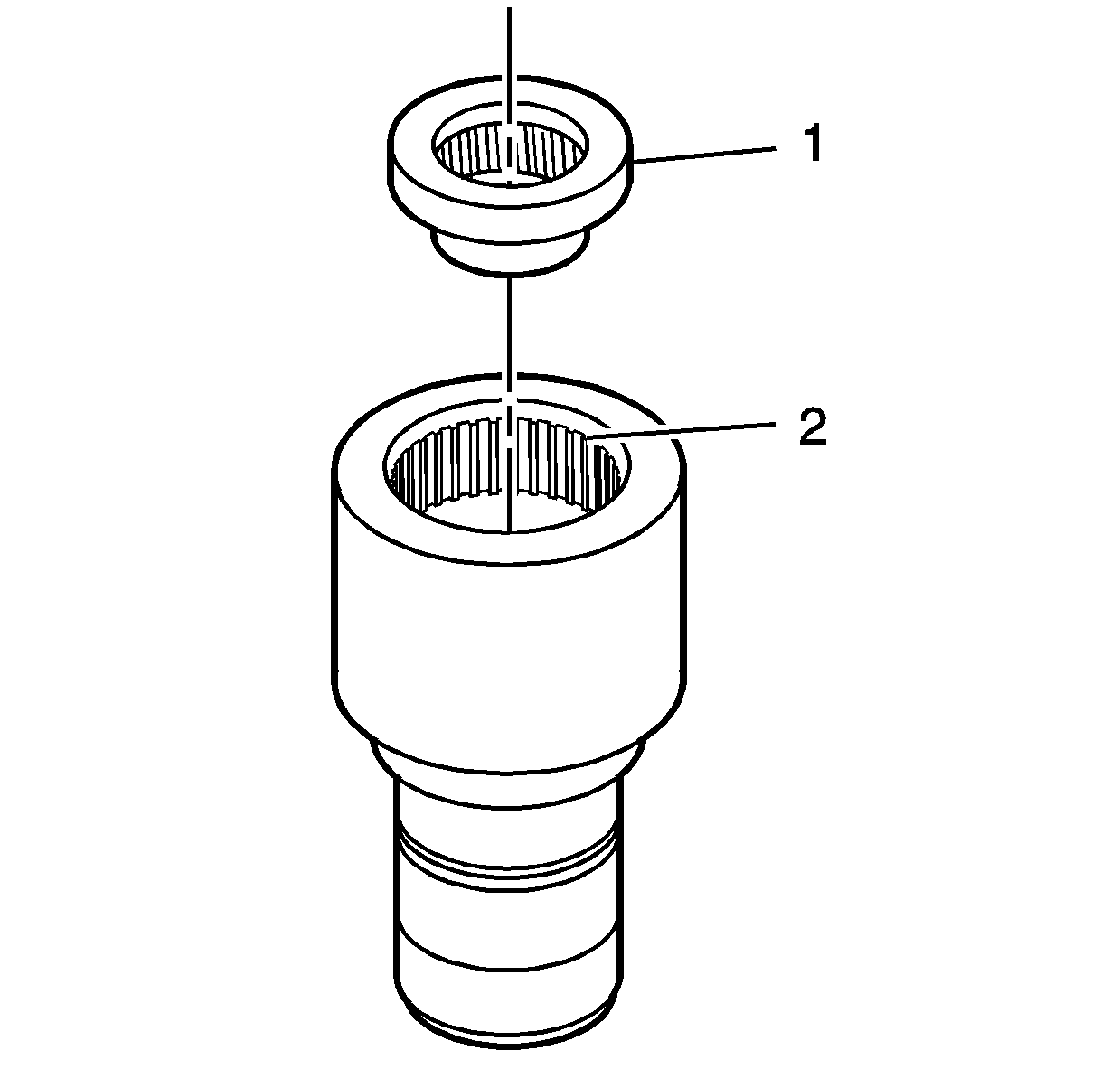 1
2