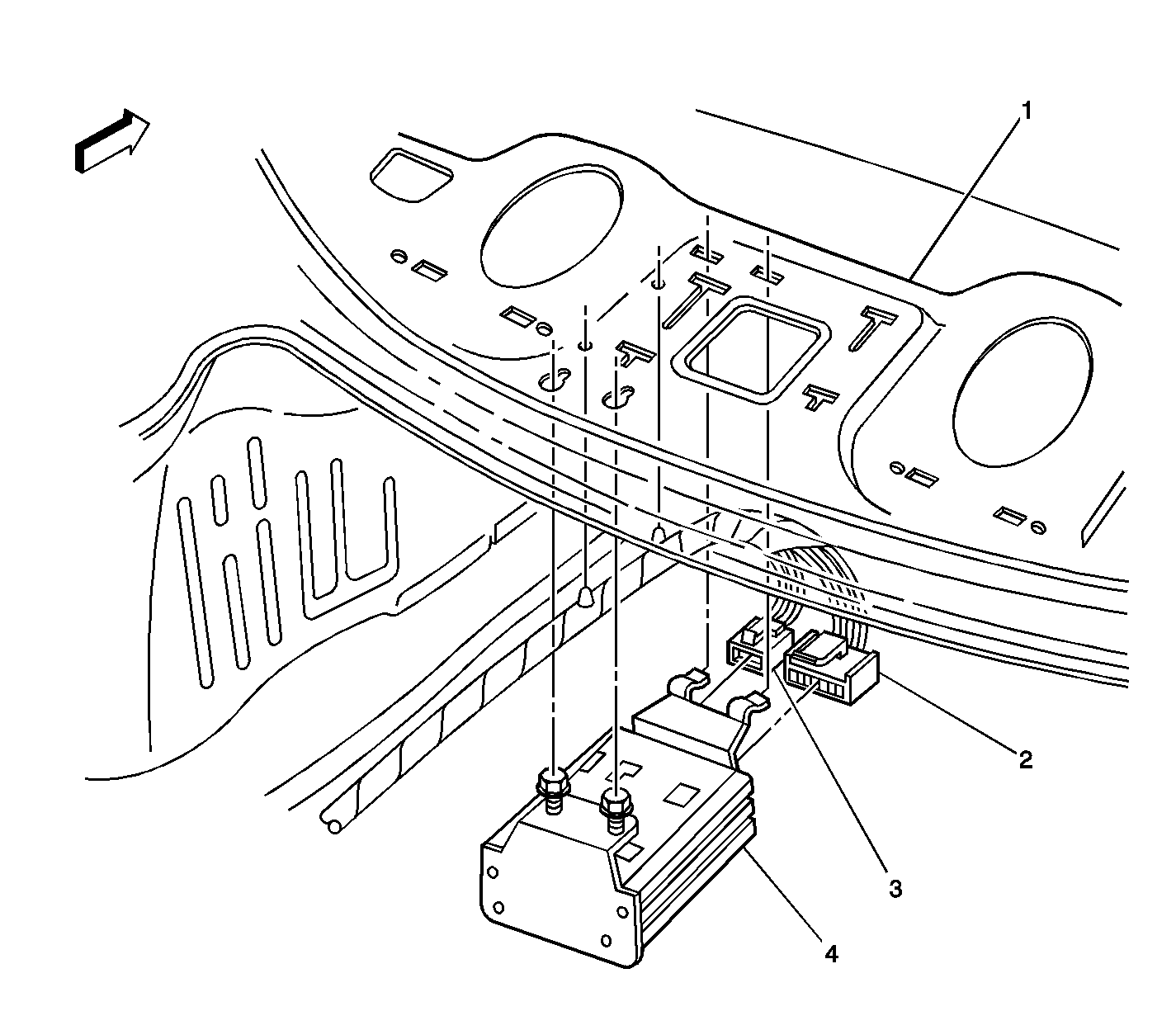 1

2

3

4