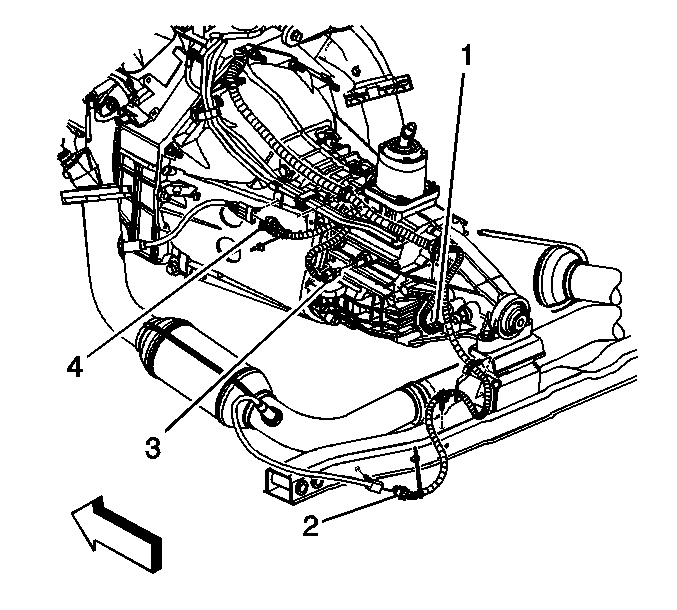 1
4
3
2