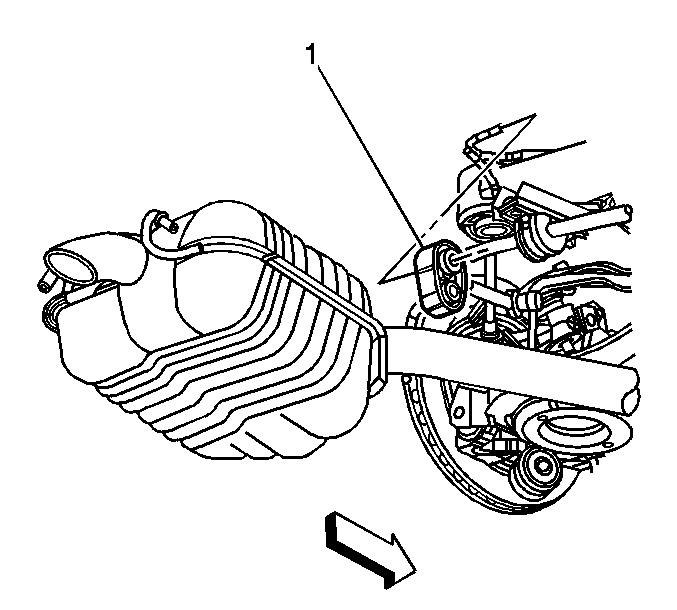 1