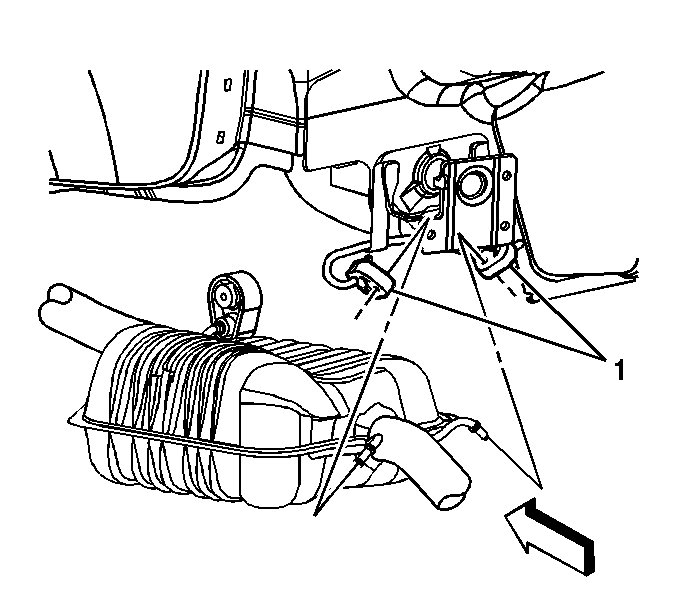 1