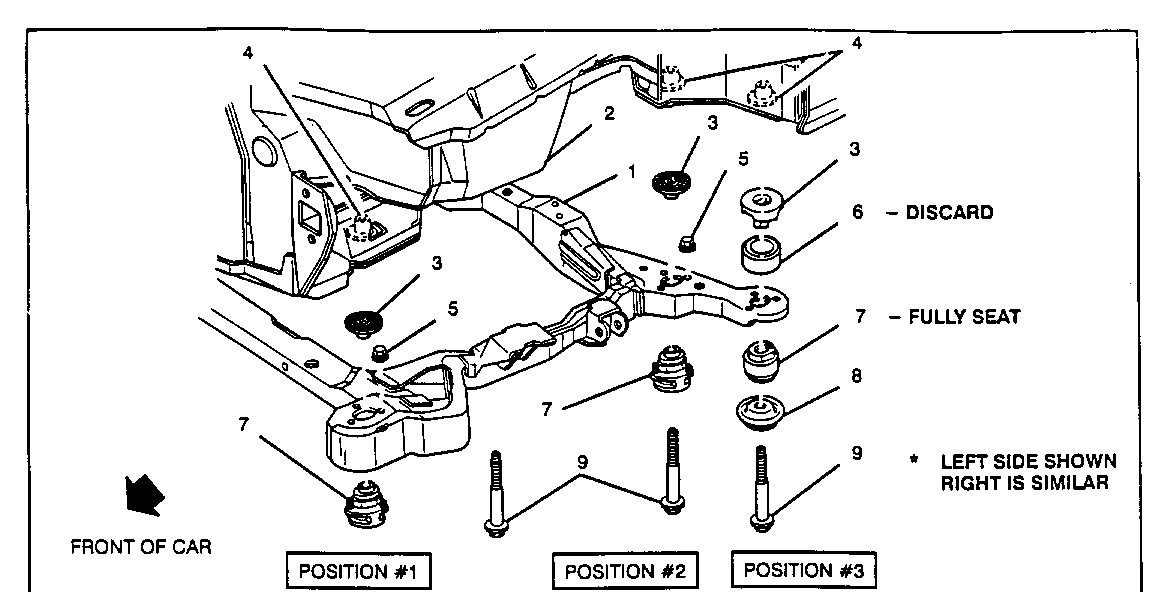 4

4

2

3

1

5

3

6 – DISCARD

3

5

7 – FULLY SEAT

8

7

7

9

9

* LEFT SIDE SHOWN RIGHT IS SIMILAR

FRONT OF CAR

POSITION #1

POSITION #2

POSITION #3