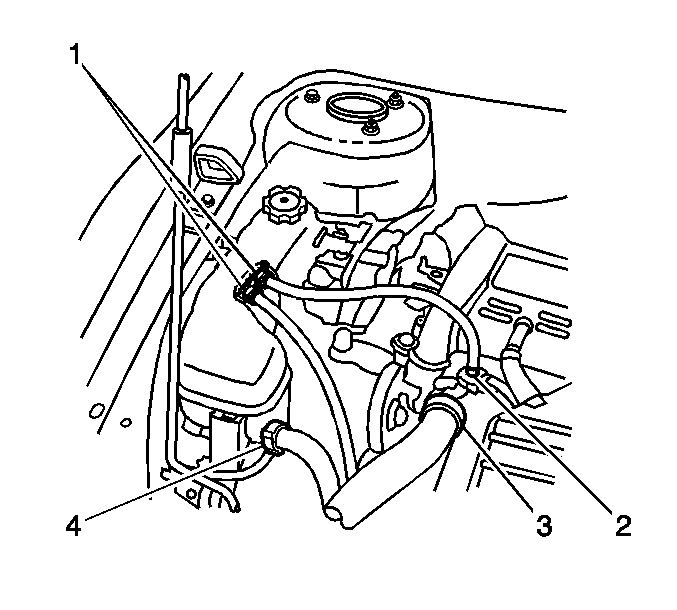 1
4
3
2