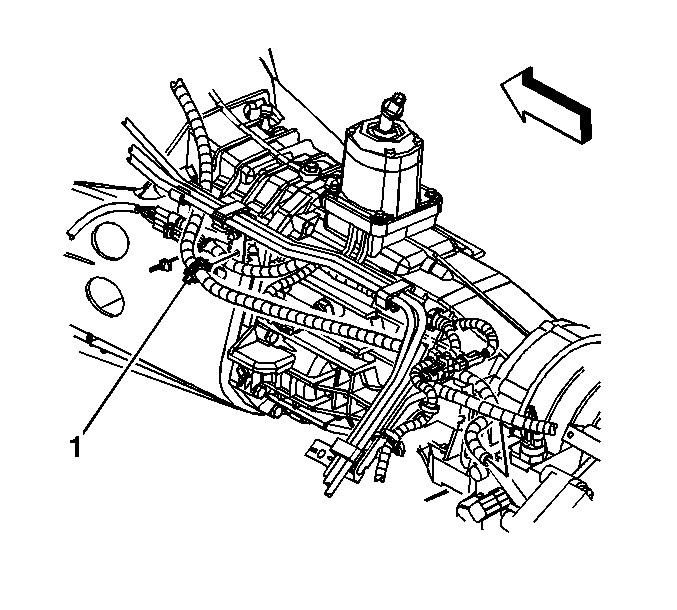 1