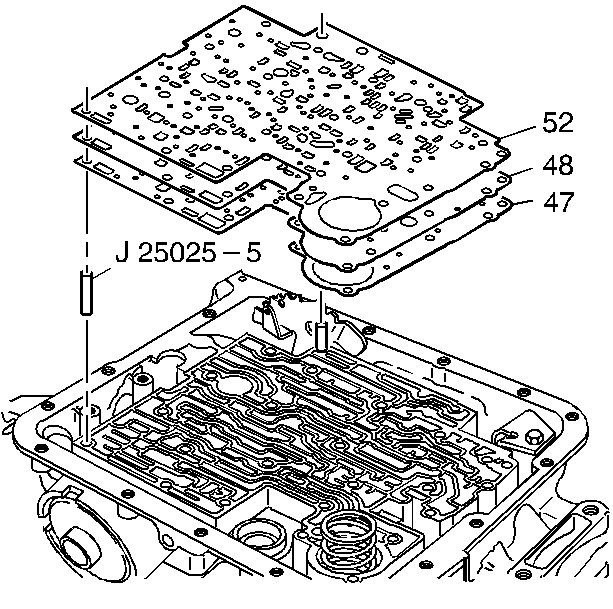 52
48
47
J 25025 – 5