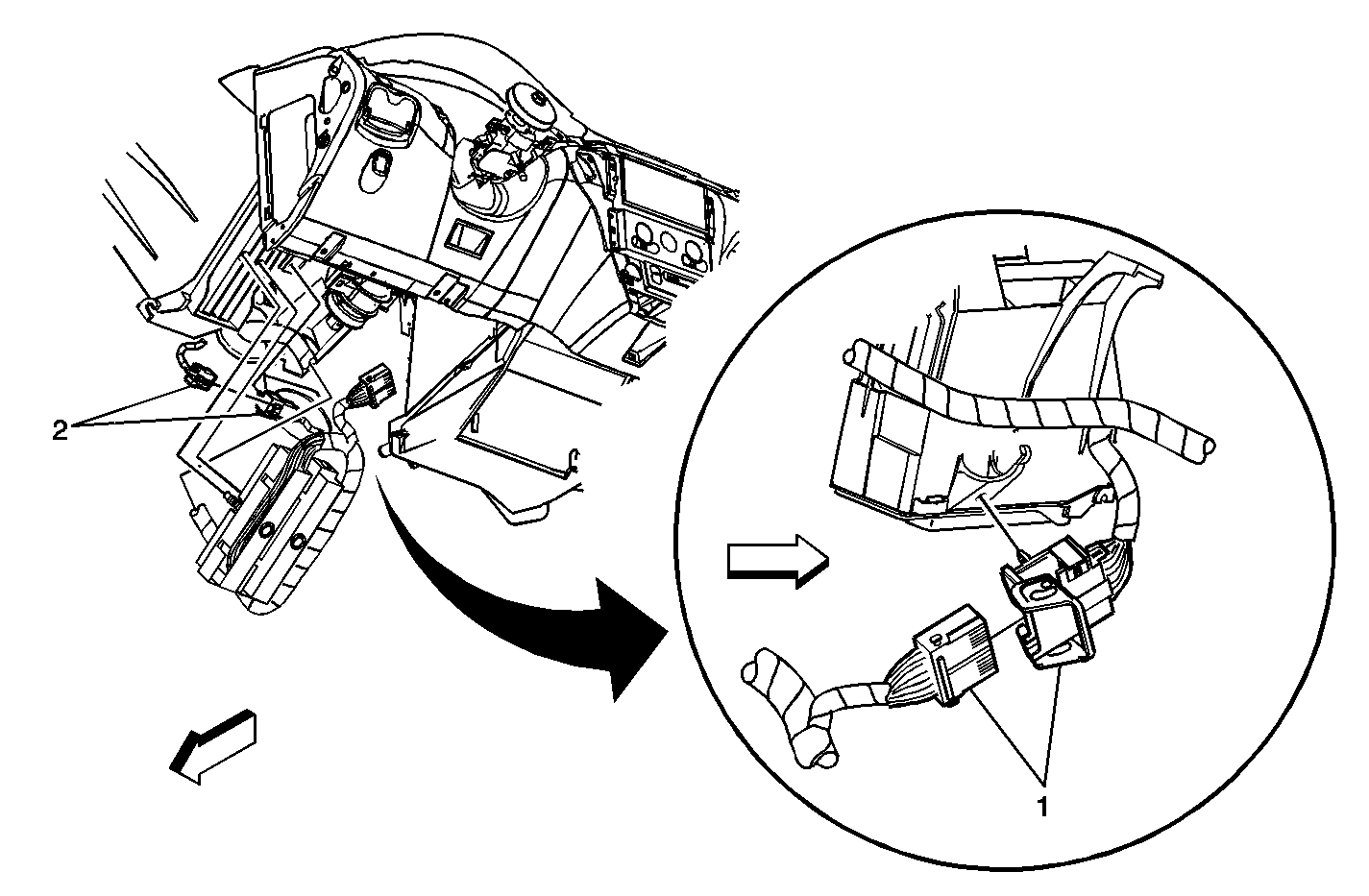 2

1